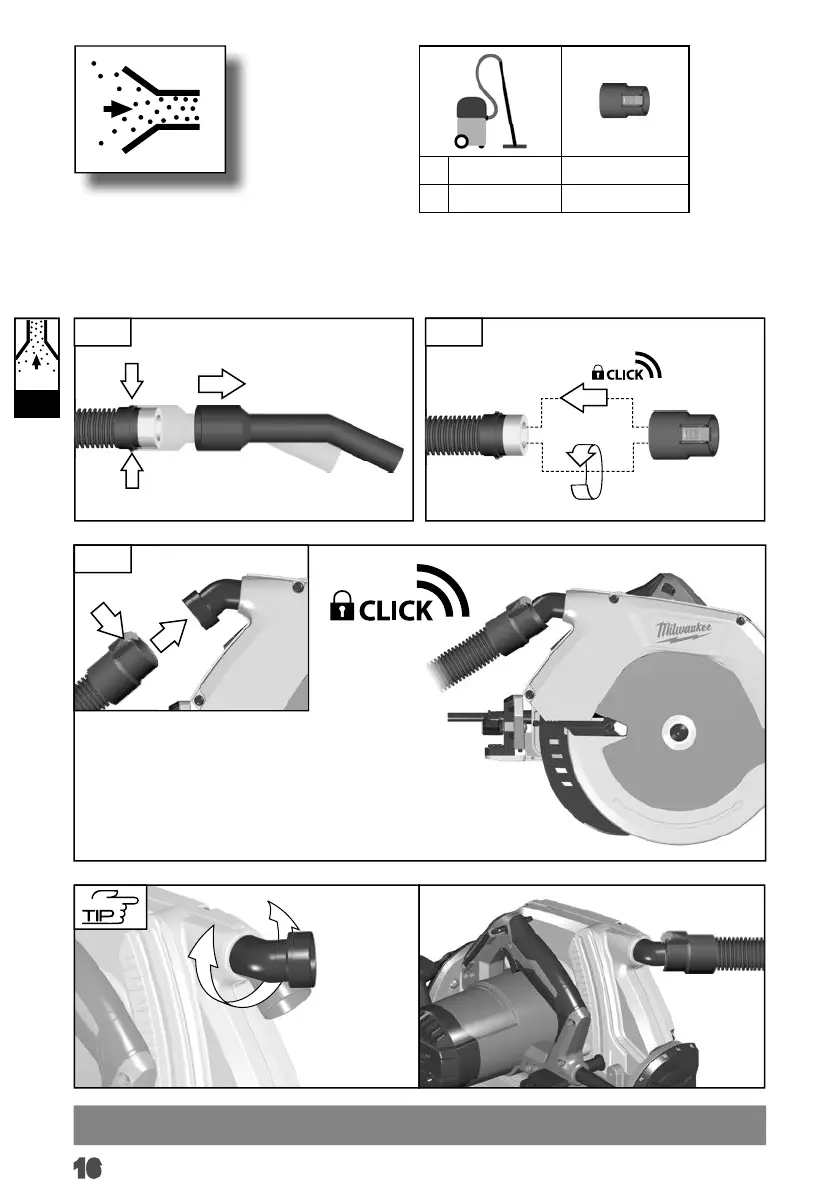 CLICK

CLICK

Milwaukee

TIP

16