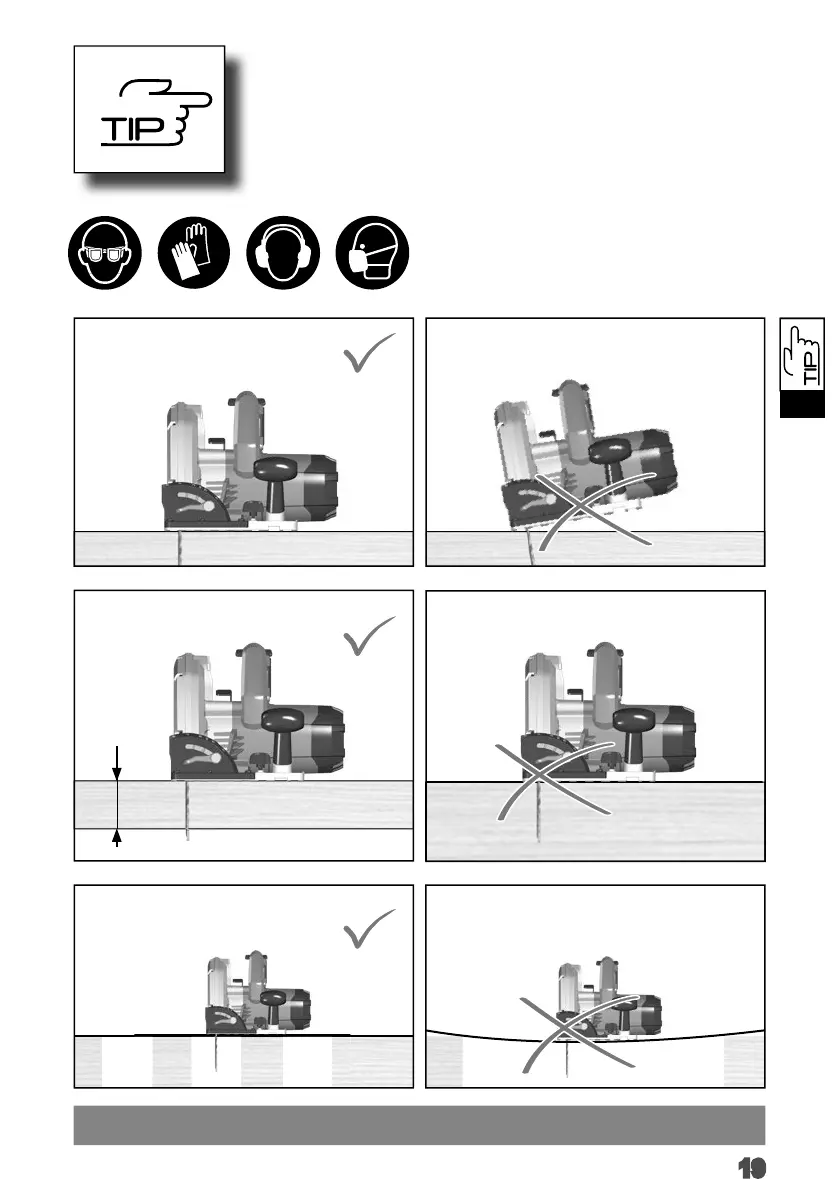 TIP

TIP

19