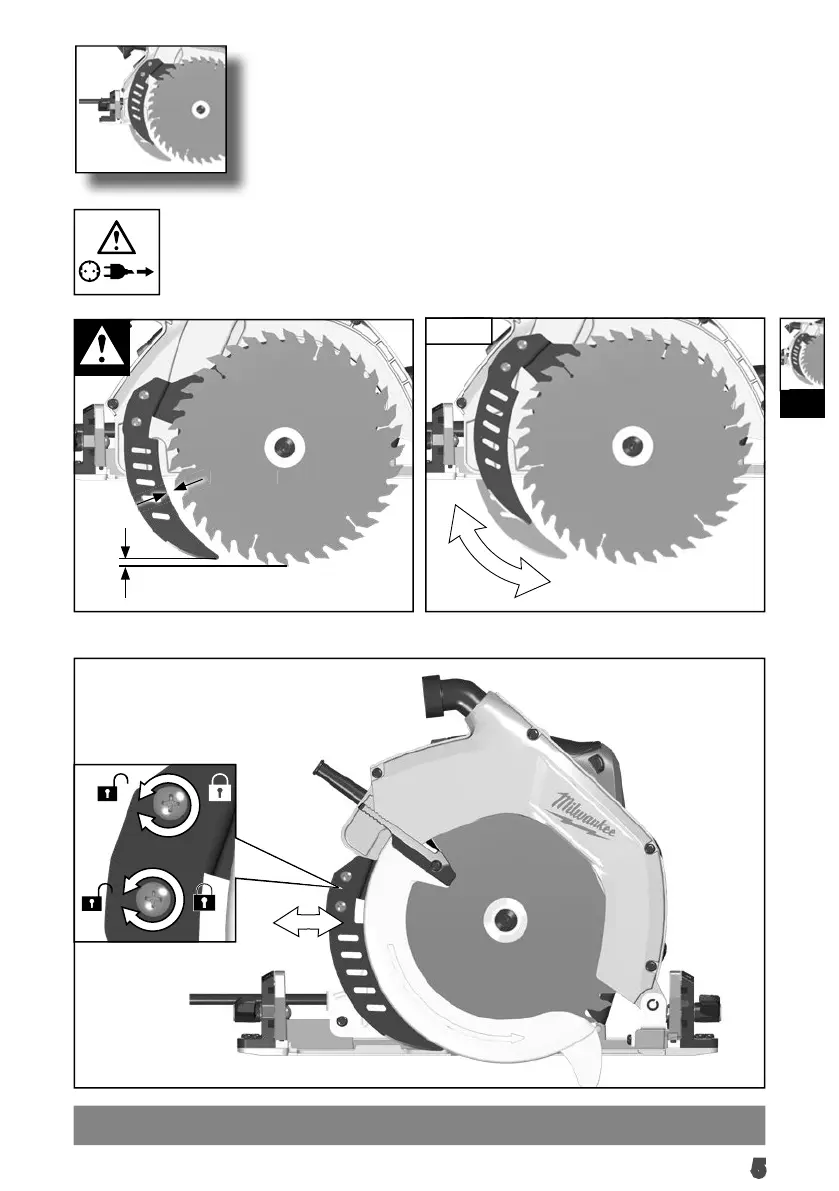 Milwaukee

5