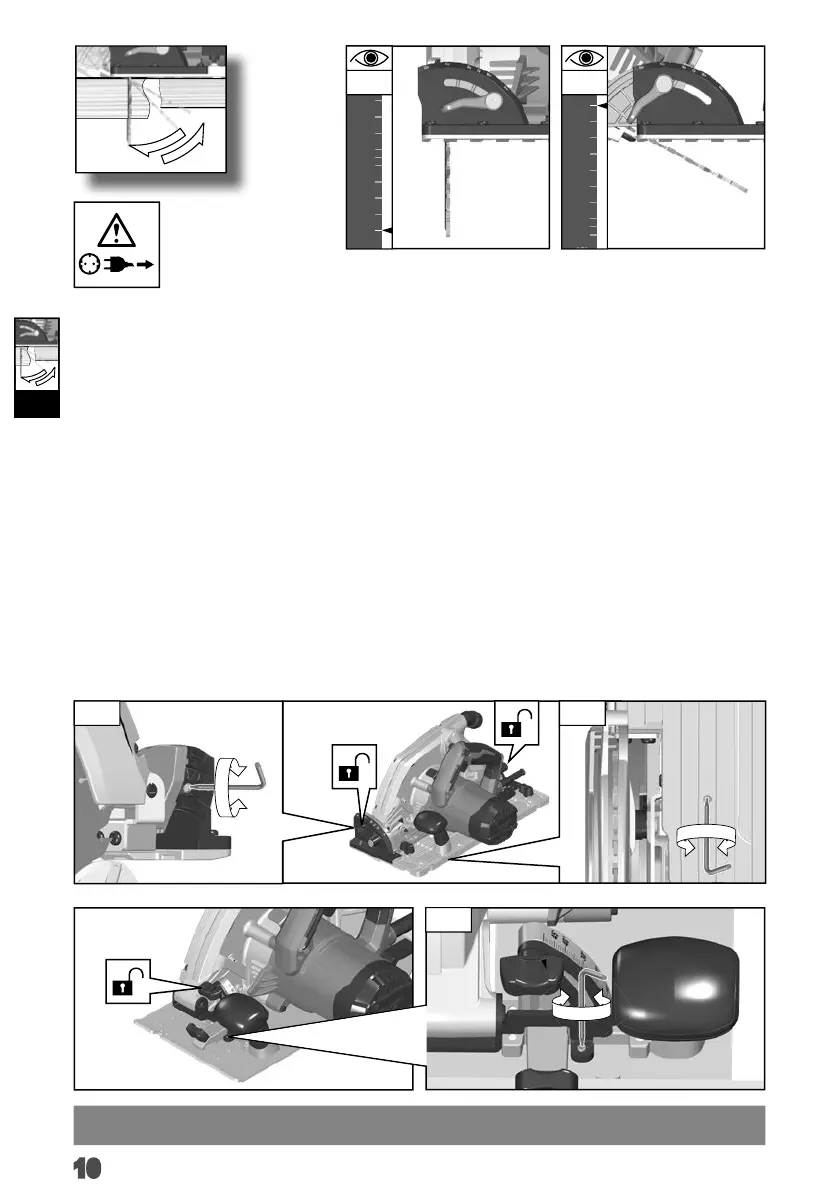 10