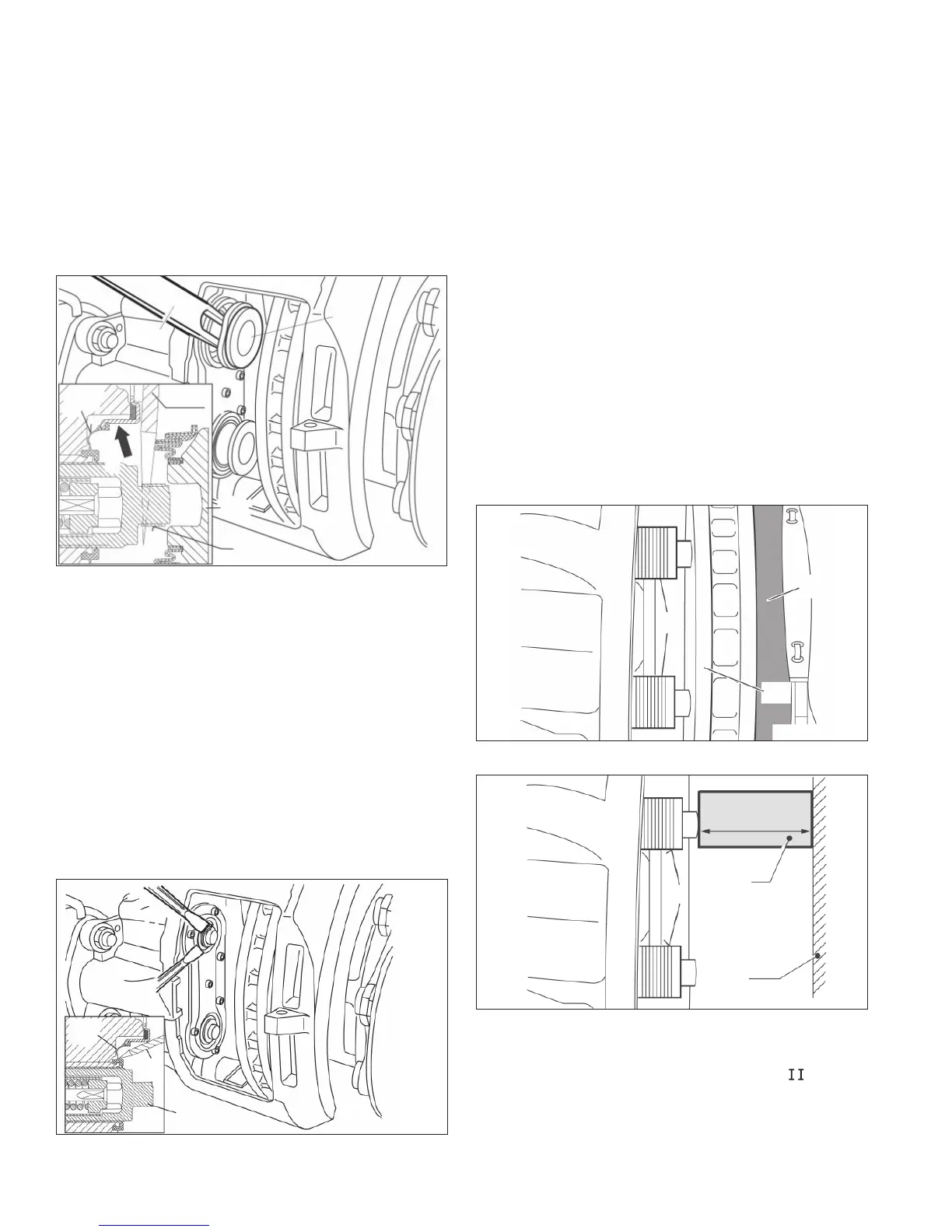 II