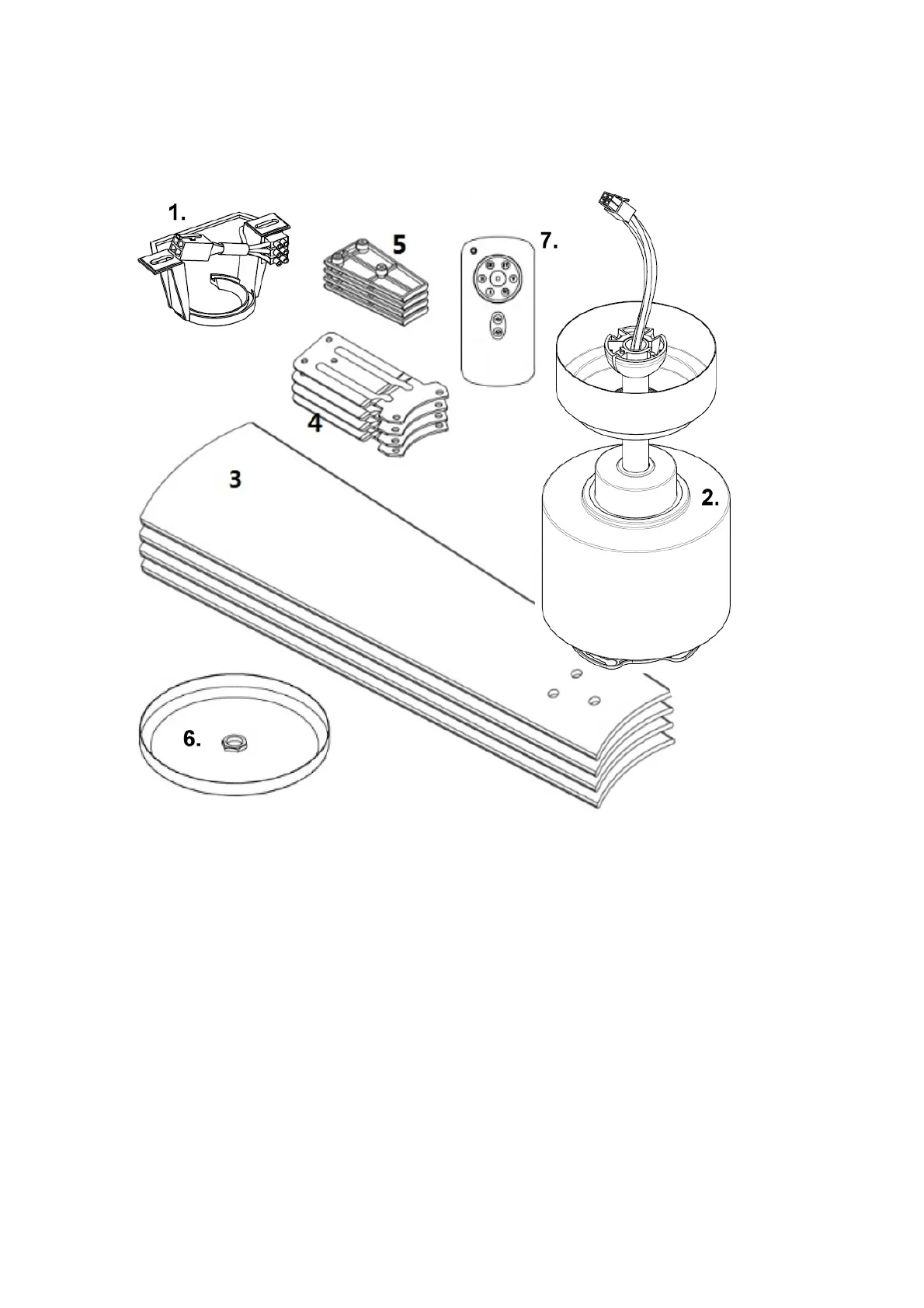 1.

5

7.

4

3

2.

6.