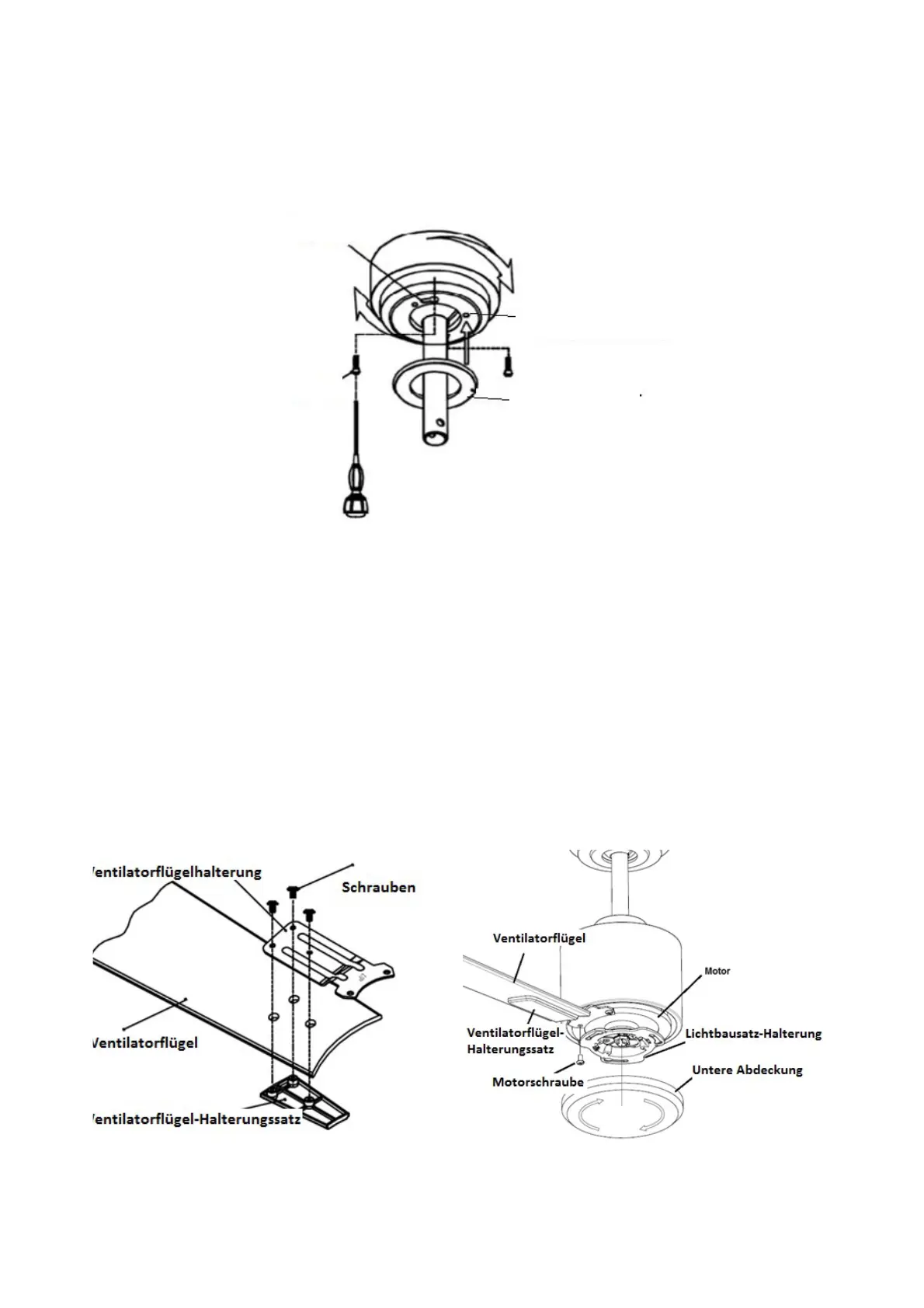 /entilatorflügelhalterung

Schrauben

/entilatorflügel

/entilatorflügel-Halterungssatz

Ventilatorflügel

Motor

Ventilatorflügel-Halterungssatz

Lichtbausatz-Halterung

Motorschraube

Untere Abdeckung