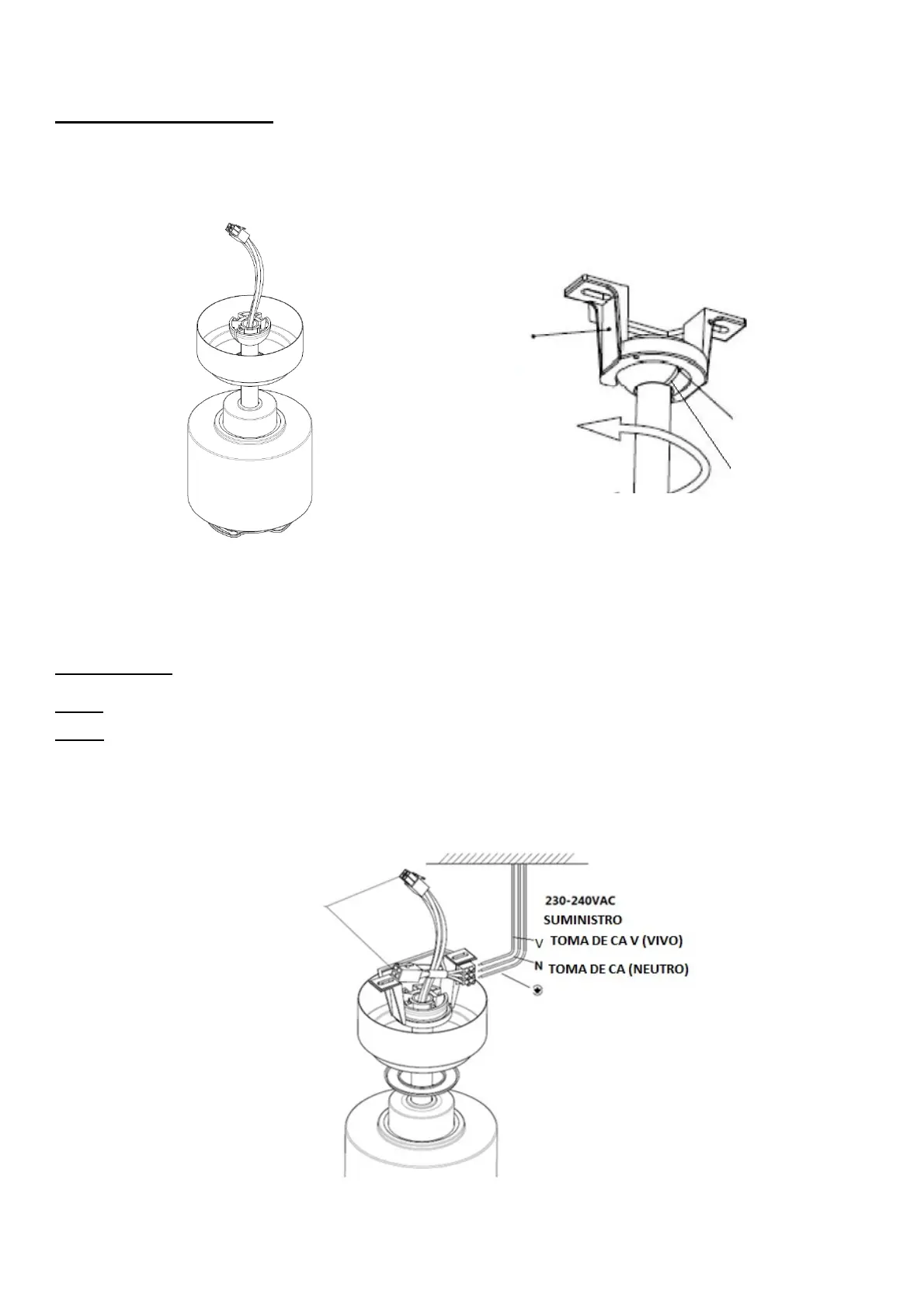 230-240VAC
SUMINISTRO
V TOMA DE CA V (VIVO)
N TOMA DE CA (NEUTRO)