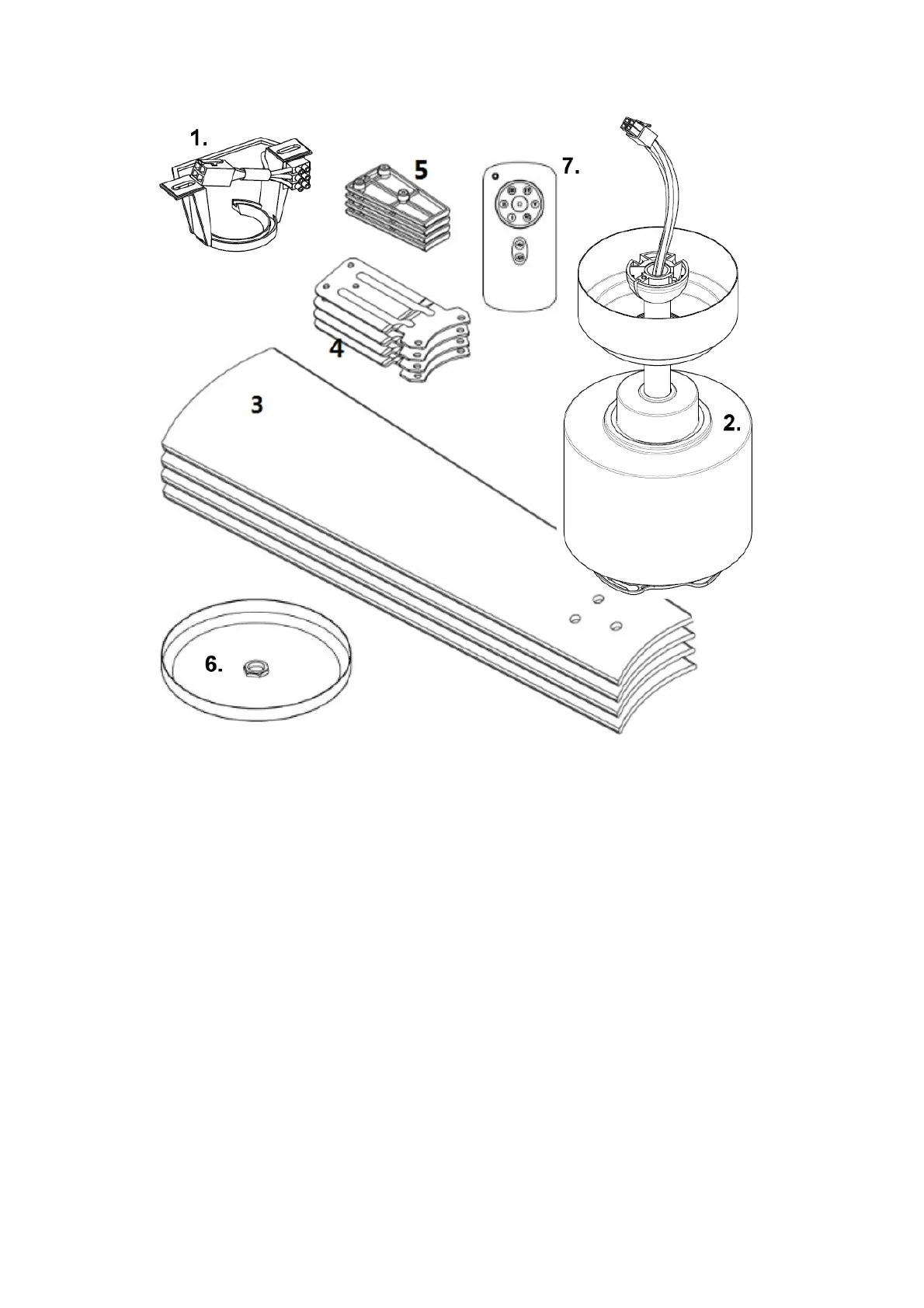 1.

5

7.

4

3

2.

6.