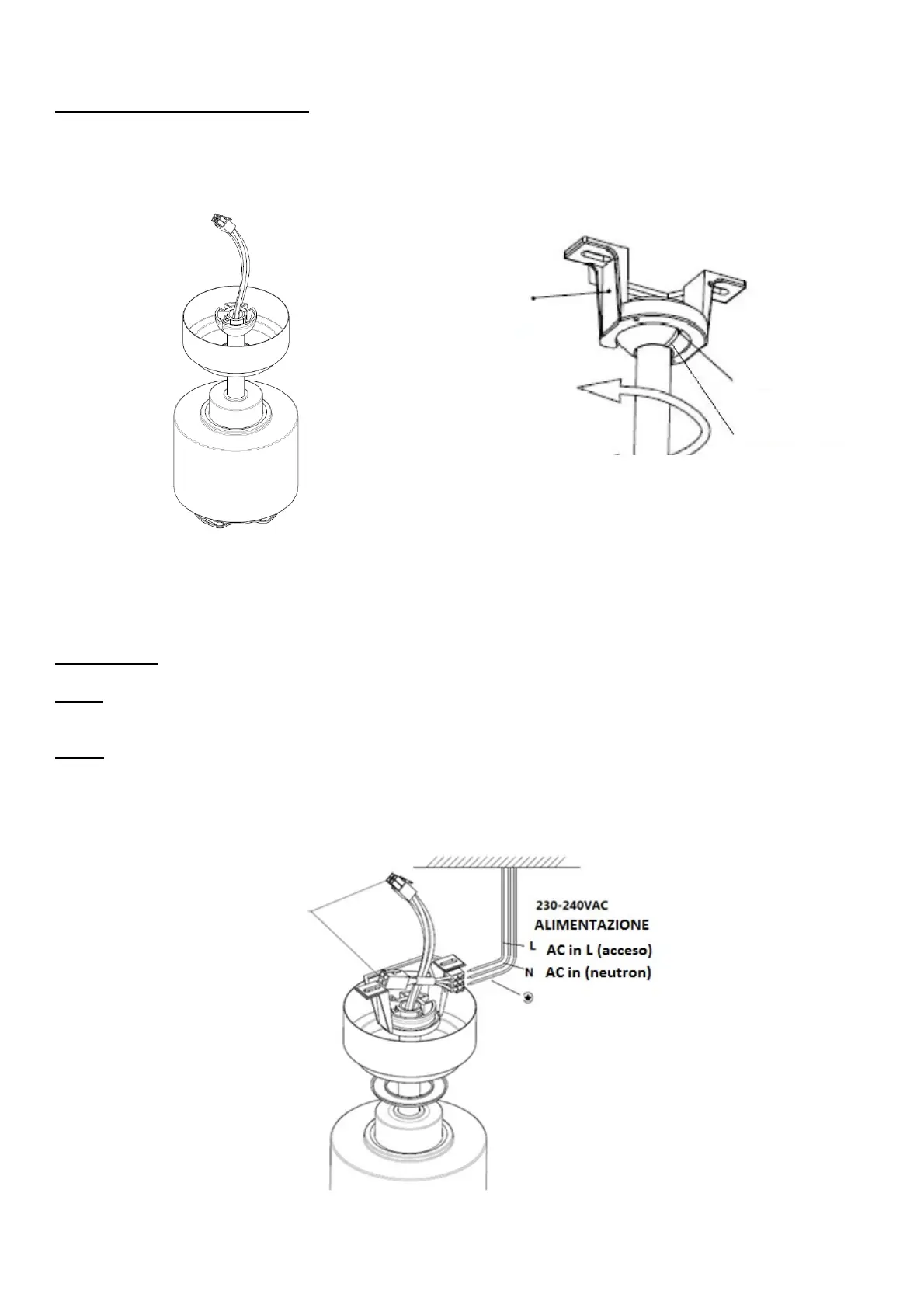 230-240VAC
ALIMENTAZIONE
L AC in L (acceso)
N AC in (neutron)