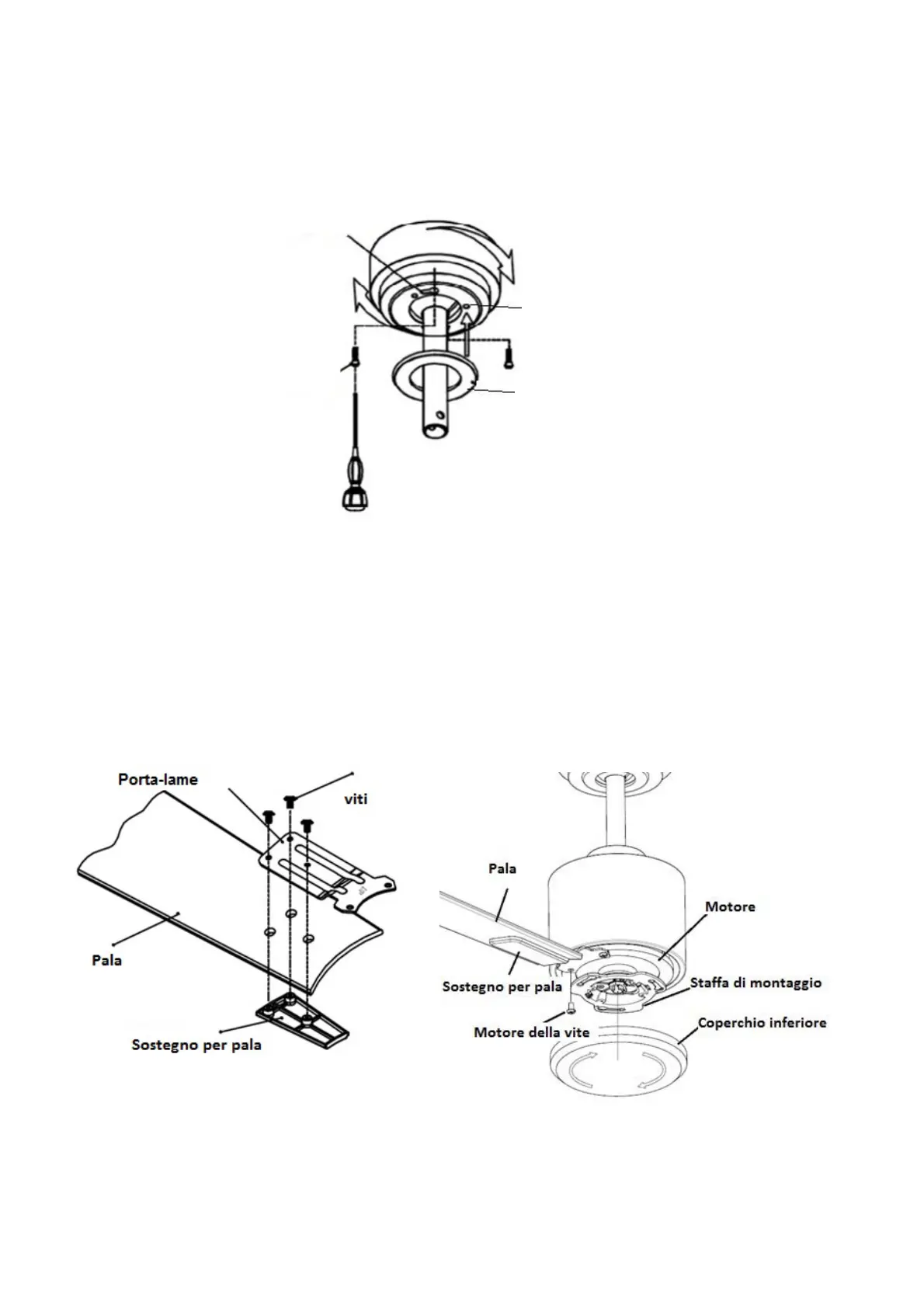 Porta-lame

viti

Pala

Sostegno per pala

Pala

Motore

Sostegno per pala

Staffa di montaggio

Motore della vite

Coperchio inferiore