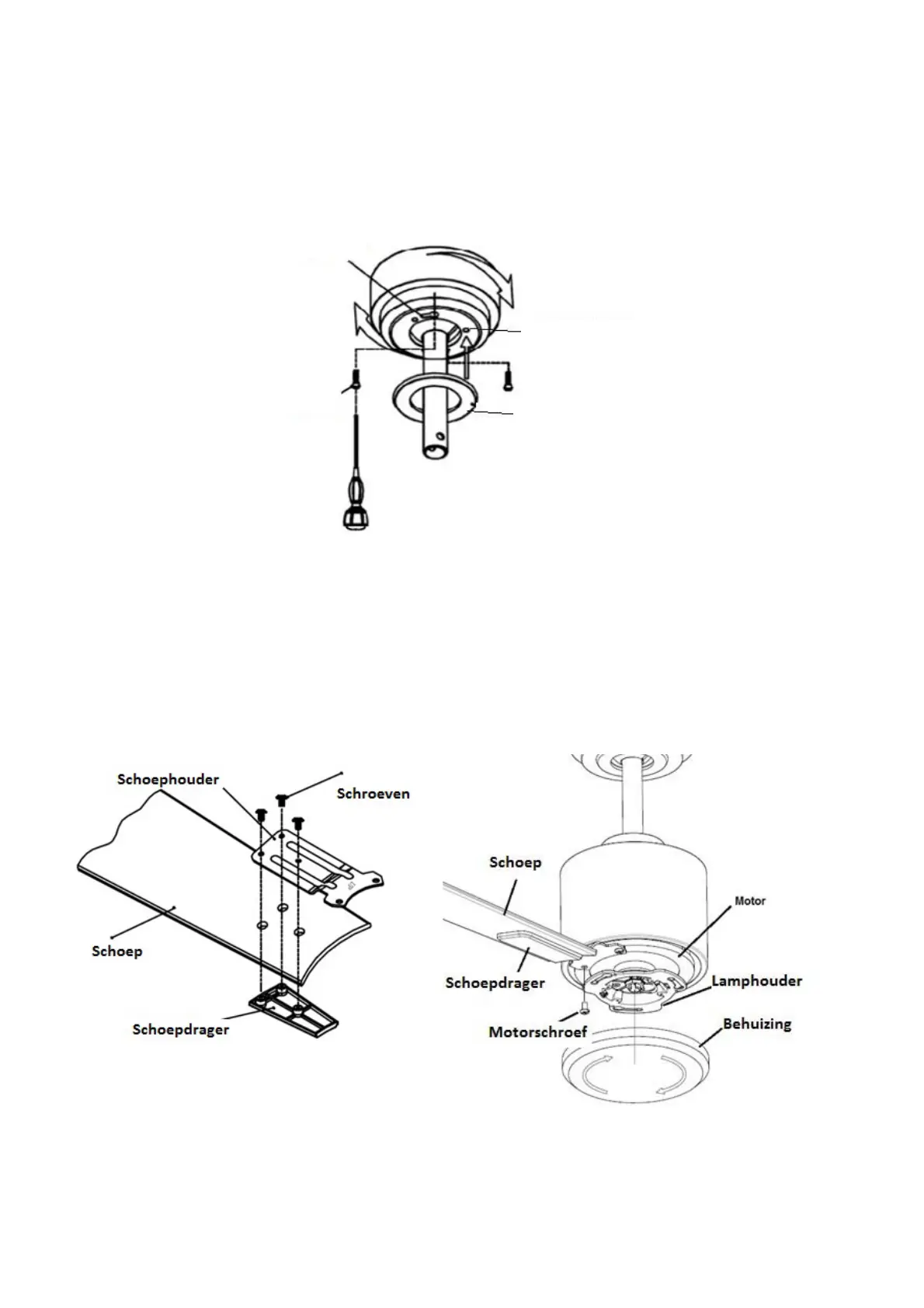 Schoephouder

Schroeven

Schoep

Schoepdrager

Schoep

Motor

Schoepdrager

Lamphouder

Motorschroef

Behuizing