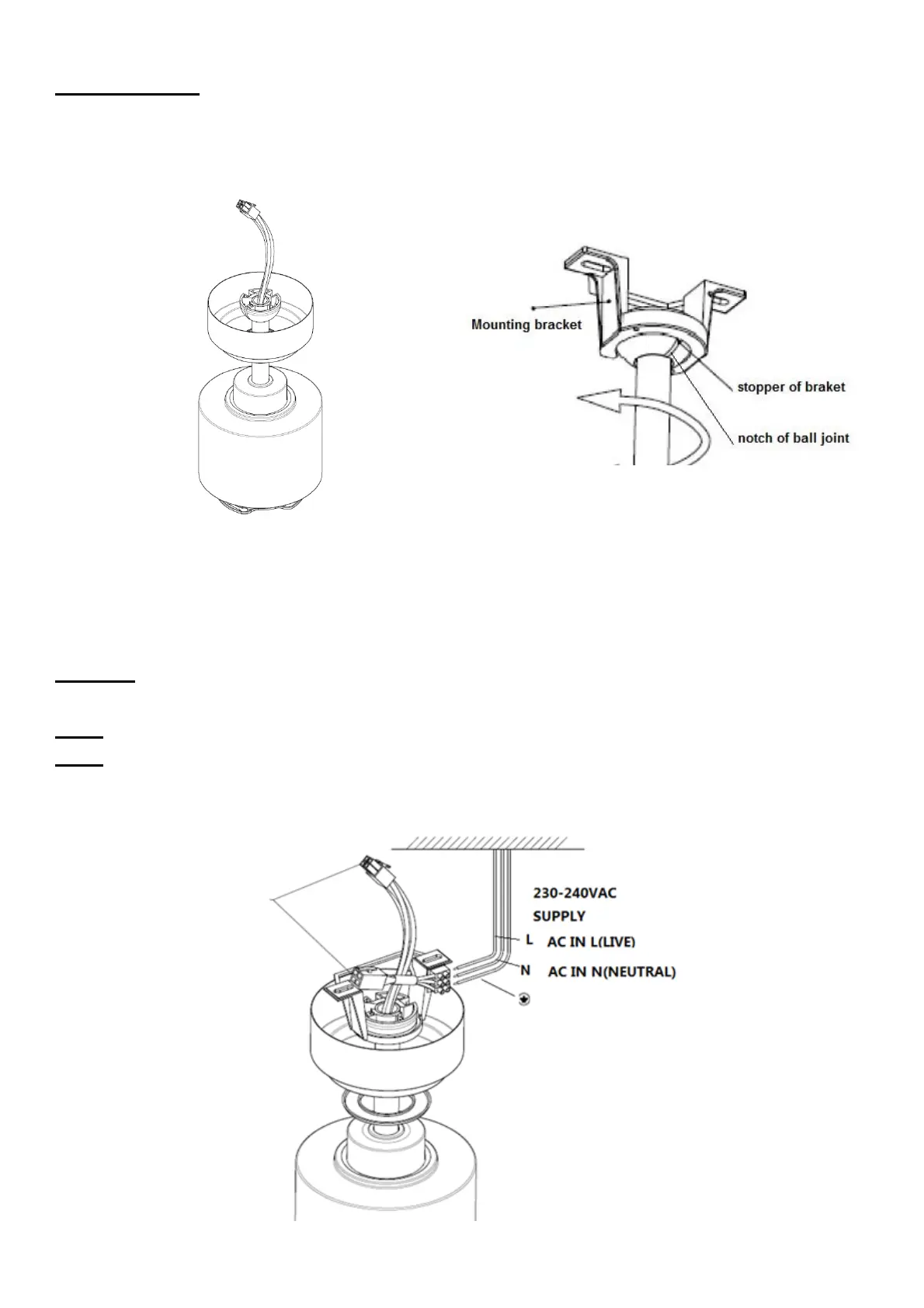 Mounting bracket

stopper of braket

notch of ball joint

230-240VAC
SUPPLY
L AC IN L(LIVE)
N AC IN N(NEUTRAL)