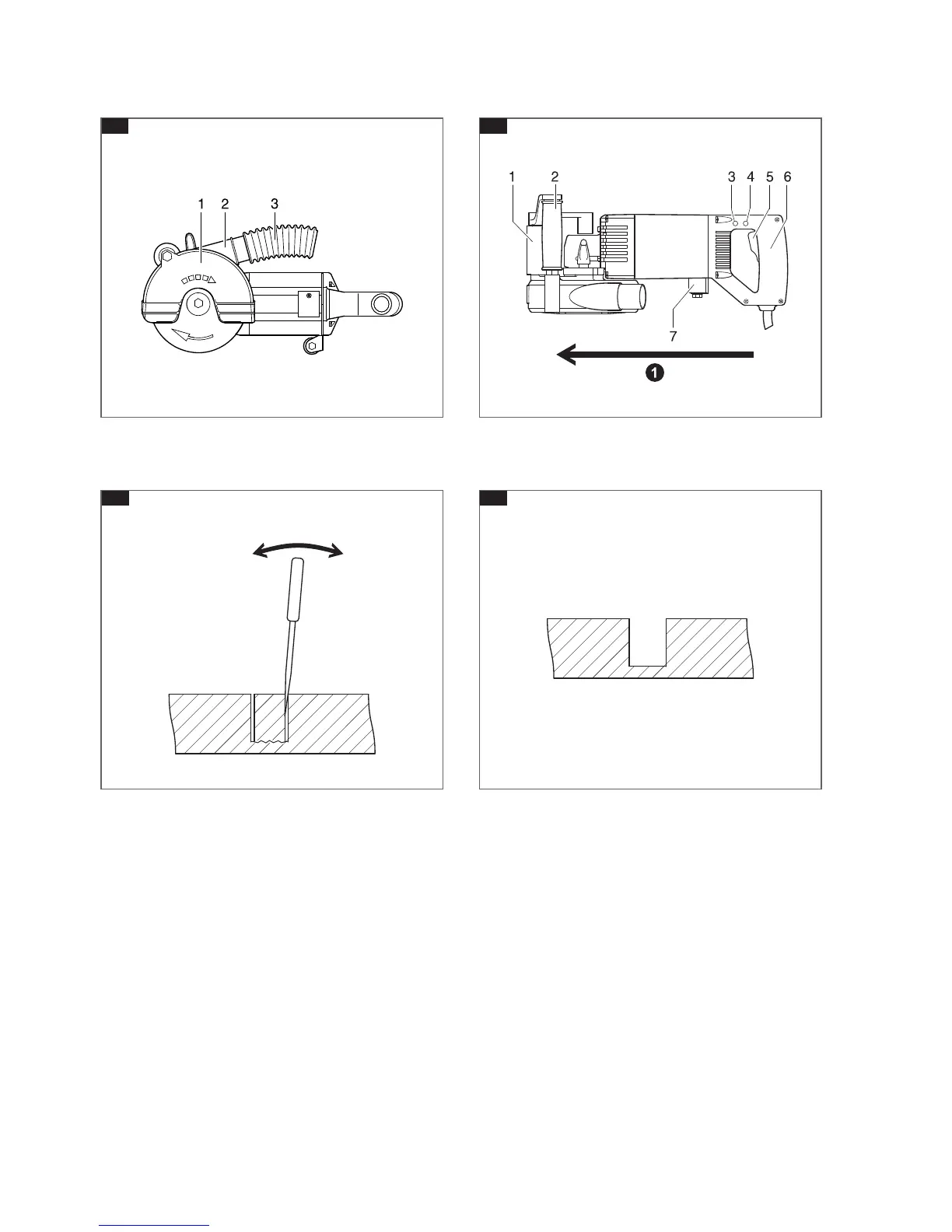 1 2 3

1 2 3 4 5 6

7

1