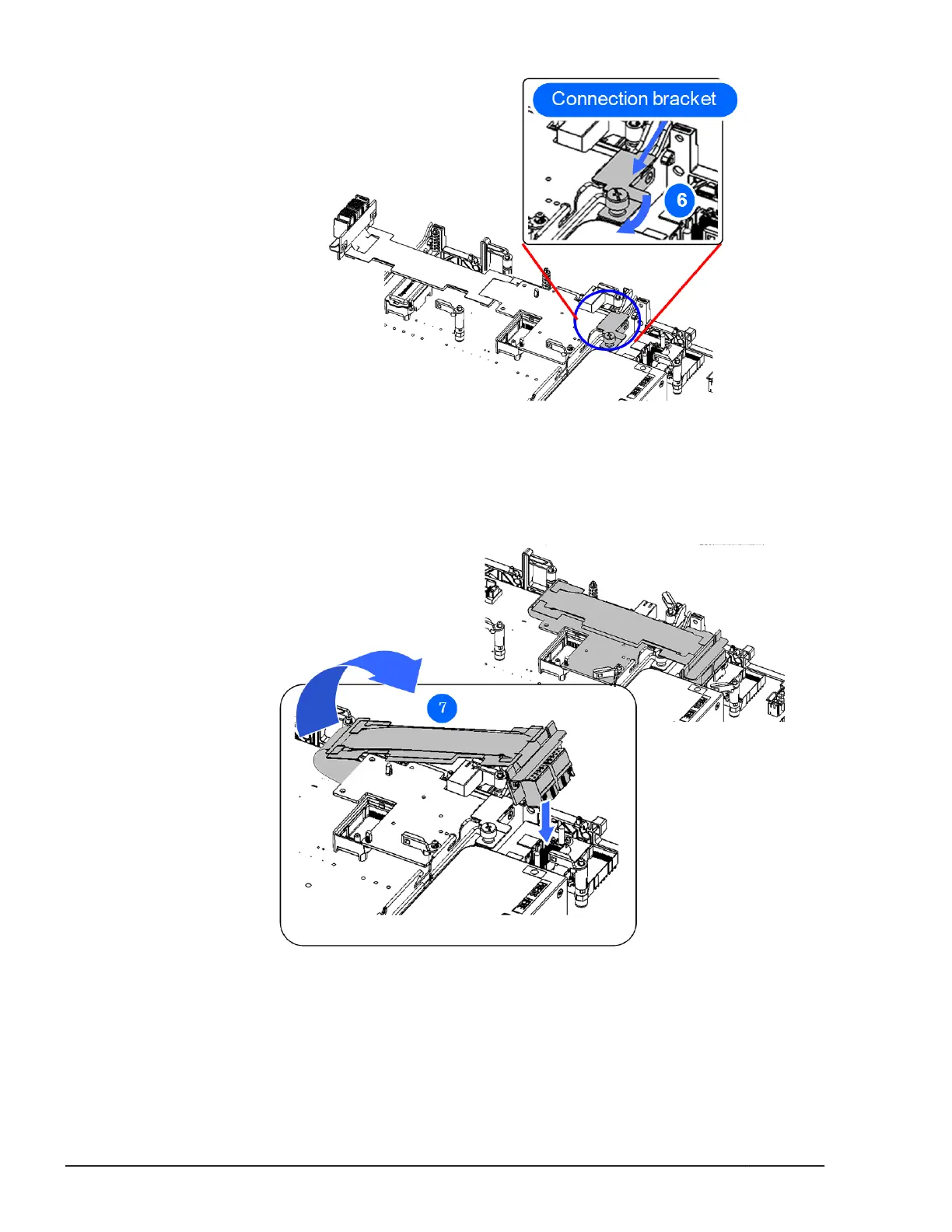 Connection bracket

6

7