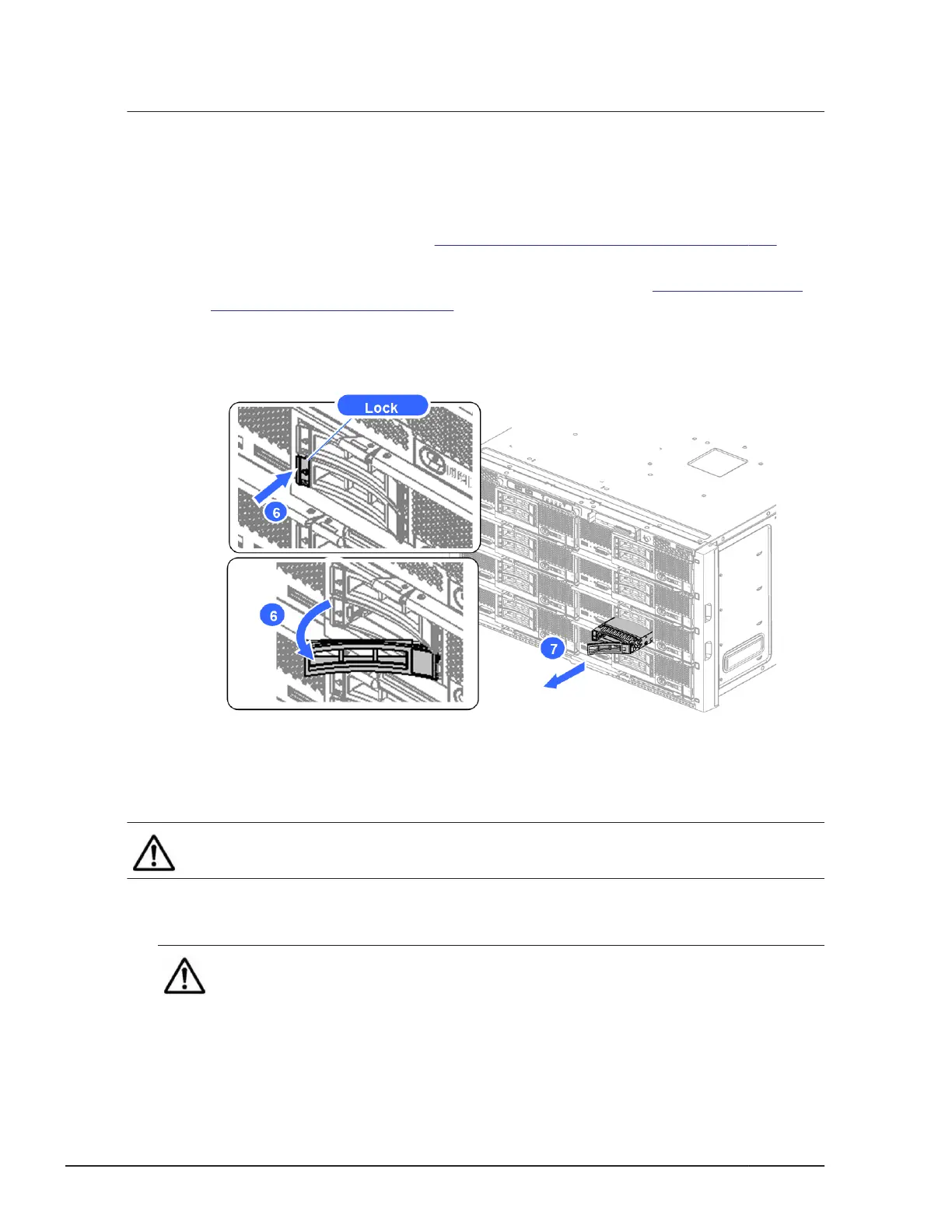 Lock

6

6

7