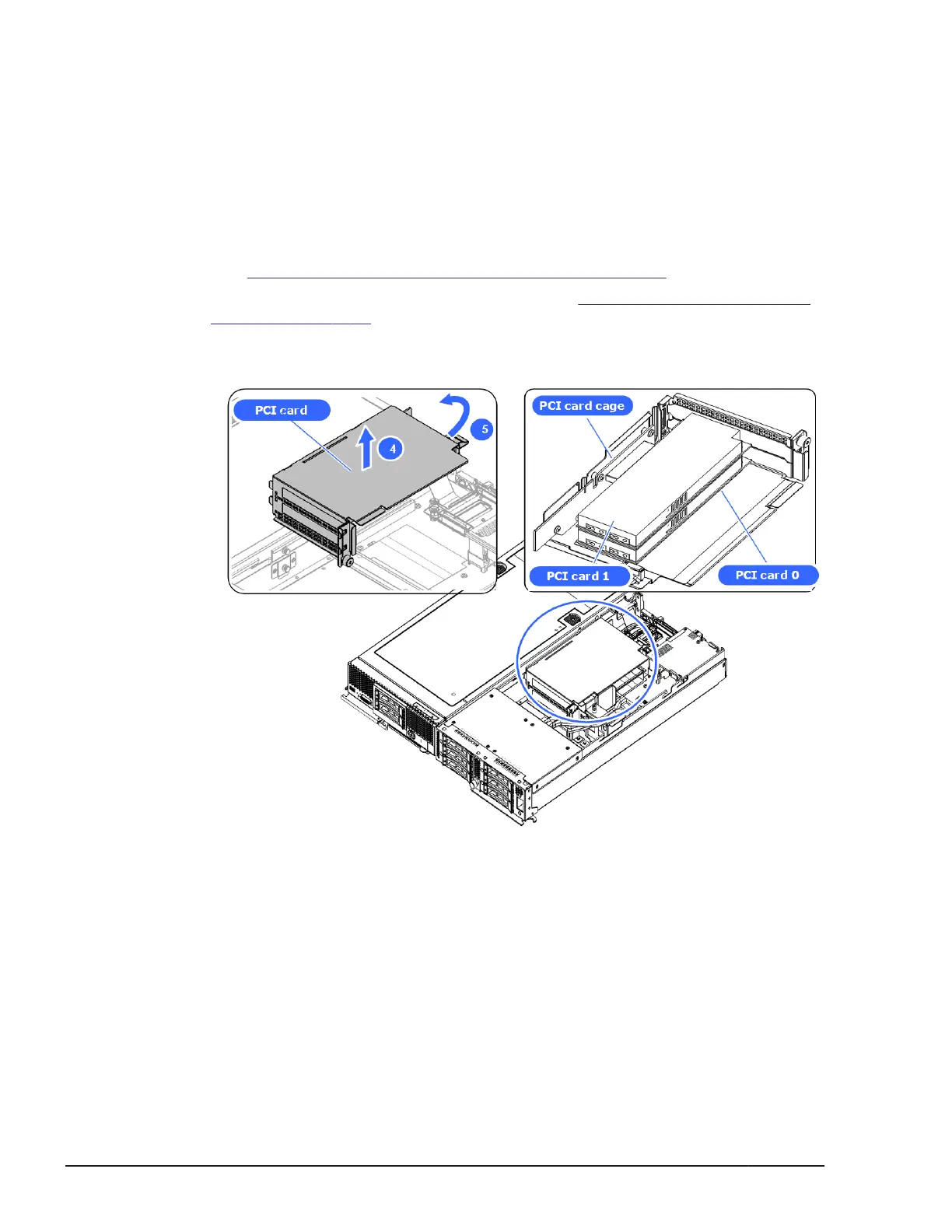 PCI card

4

5

PCI card cage

PCI card 1

PCI card 0