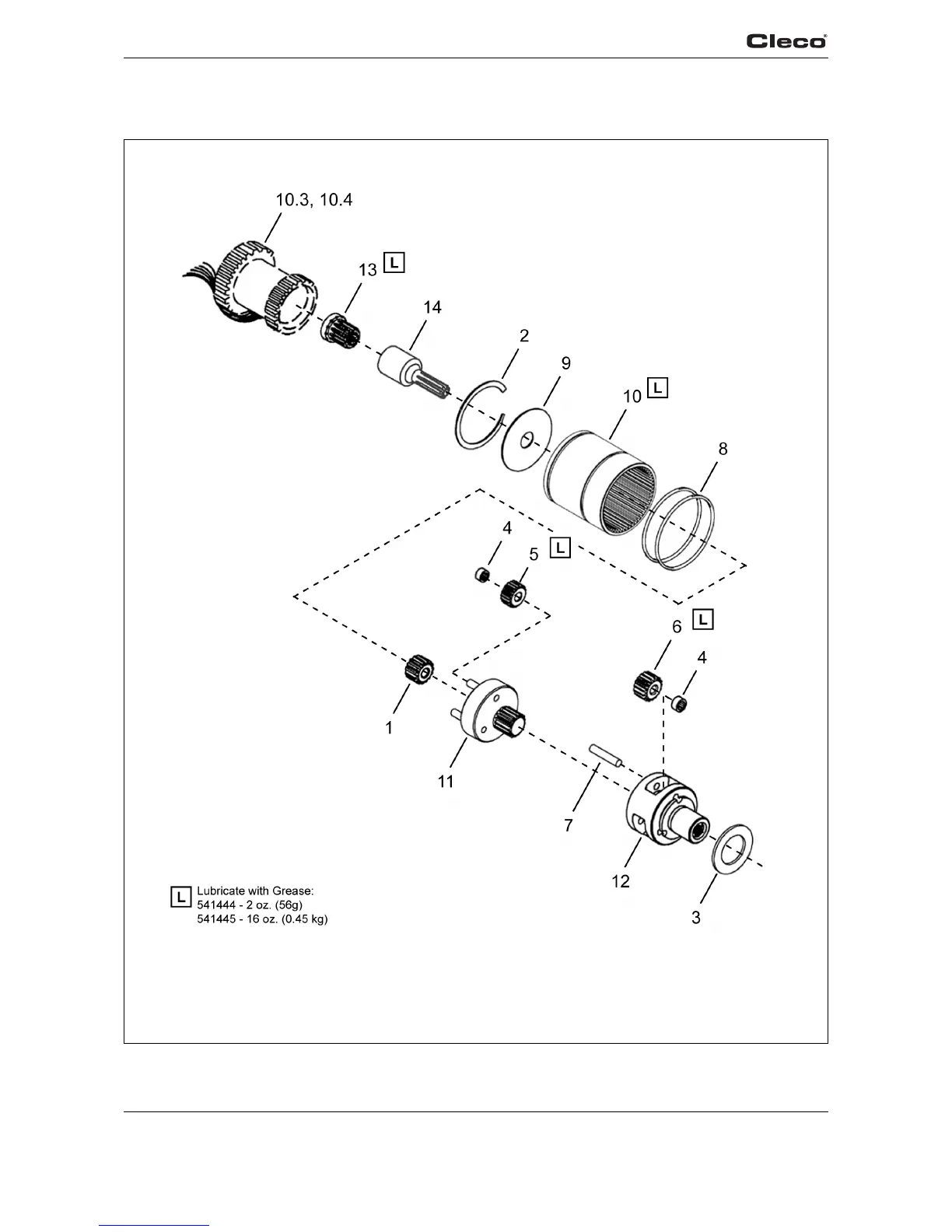 Cleco®

10.3, 10.4

13 L

14

2

9

10 L

8

4

5 L

6 L

4

1

11

7

12

3

L Lubricate with Grease:
541444 - 2 oz. (56g)
541445 - 16 oz. (0.45 kg)