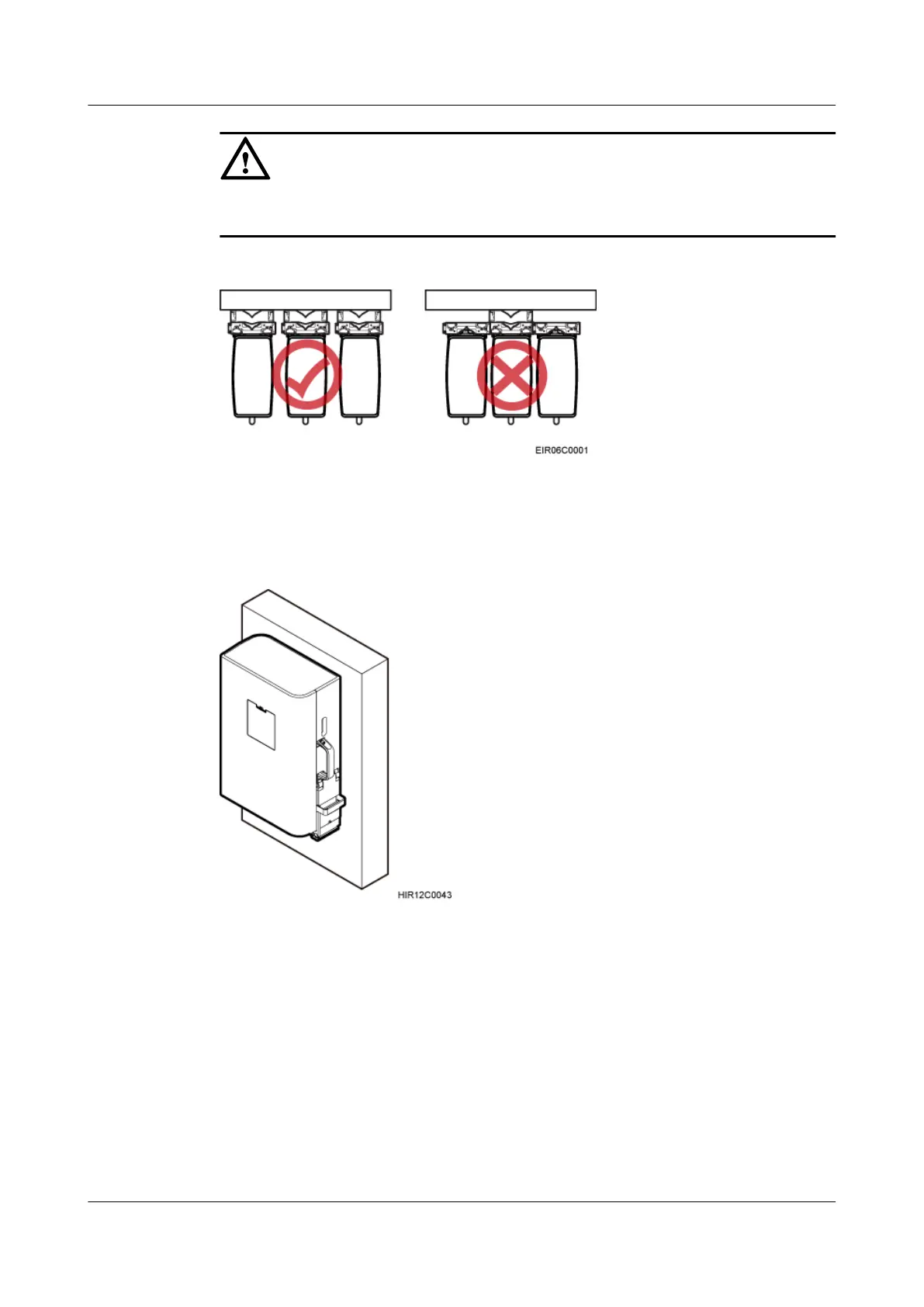 EIR06C0001

HIR12C0043