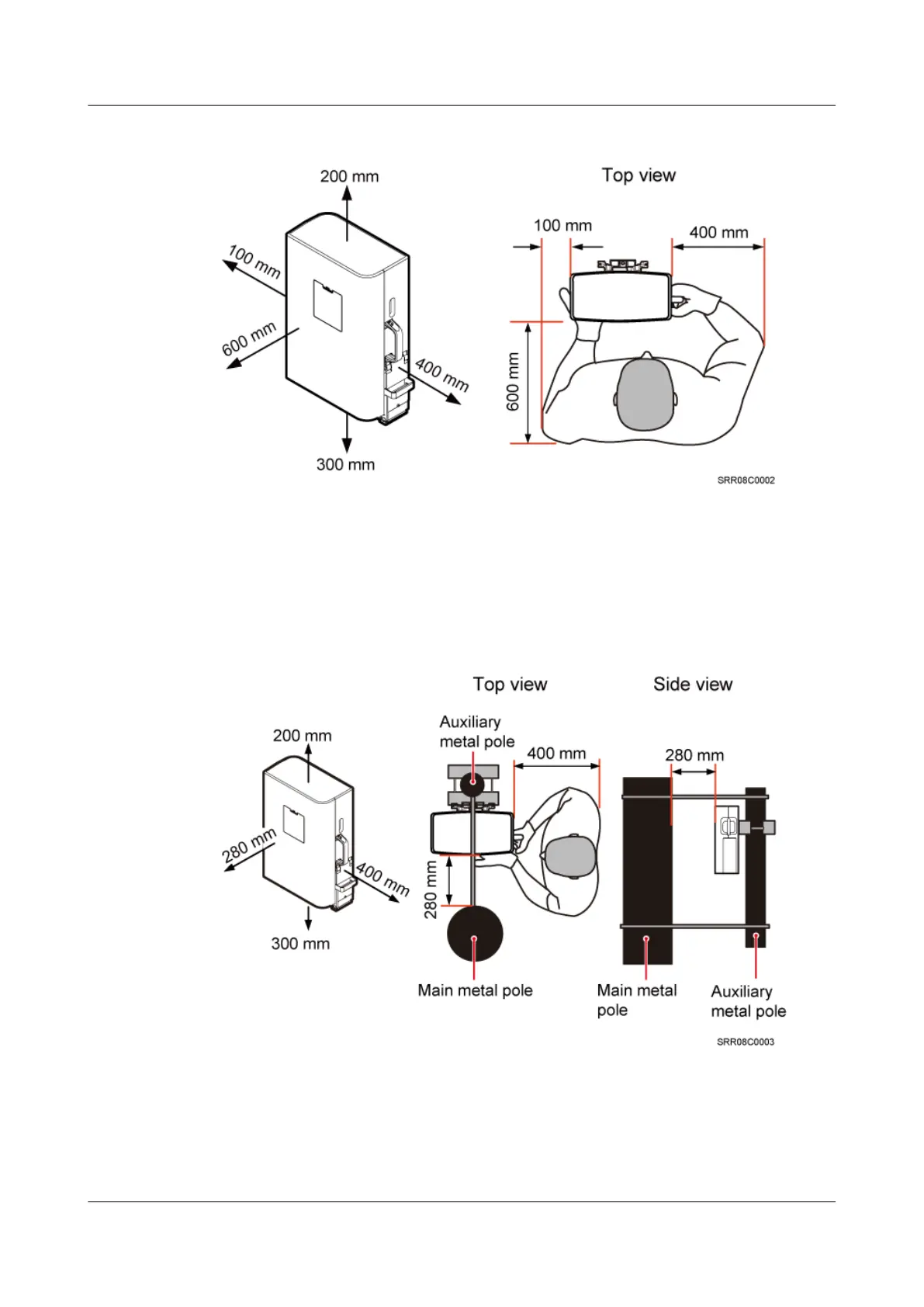 200 mm

100 mm

600 mm

400 mm

300 mm

Top view

100 mm

400 mm

600 mm

SRR08C0002

200 mm

280 mm

400 mm

300 mm

Top view

Auxiliary metal pole

400 mm

280 mm

Main metal pole

Side view

280 mm

Main metal pole

Auxiliary metal pole

SRR08C0003