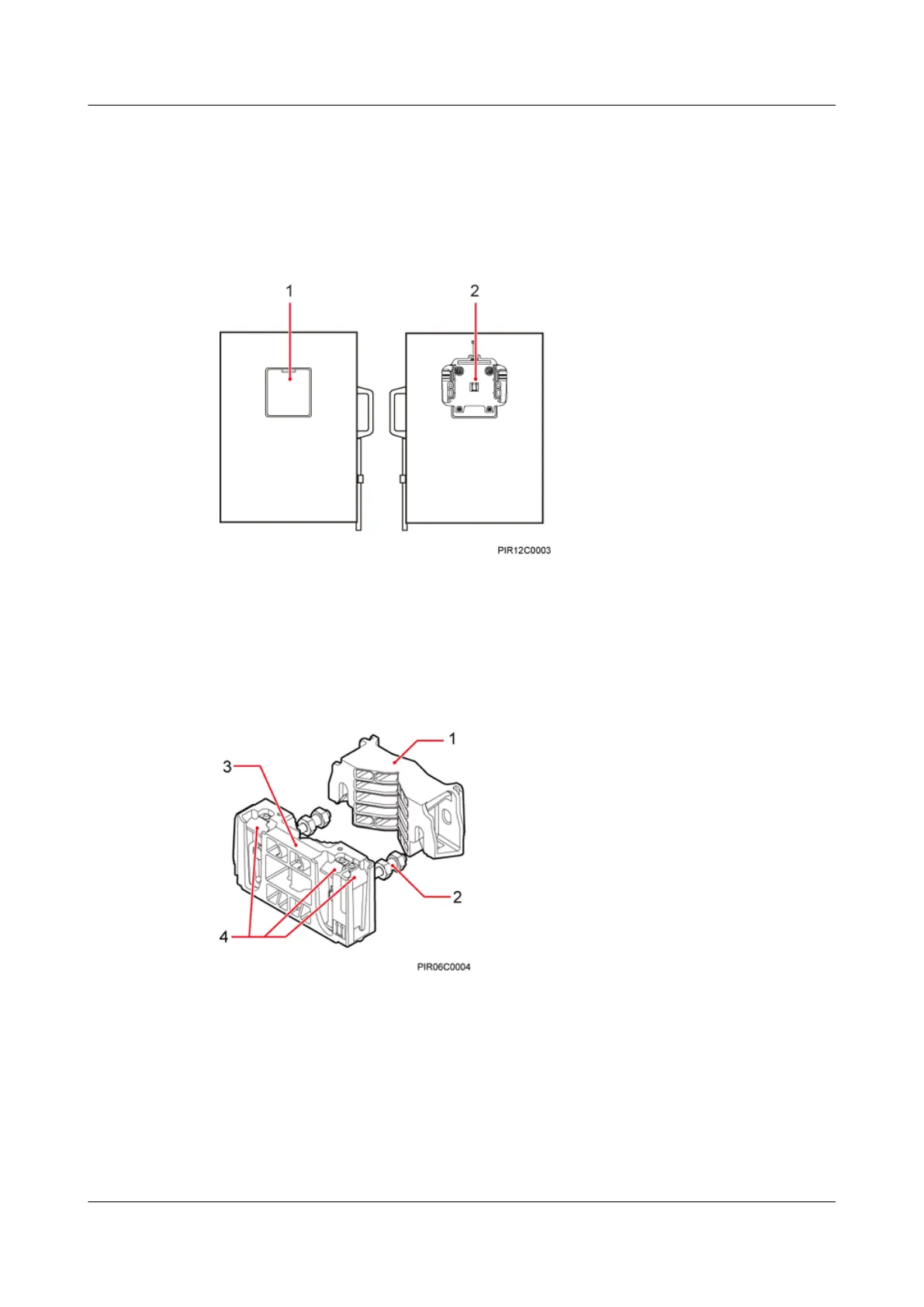 1

2

PIR12C0003

1

3

2

4

PIR06C0004