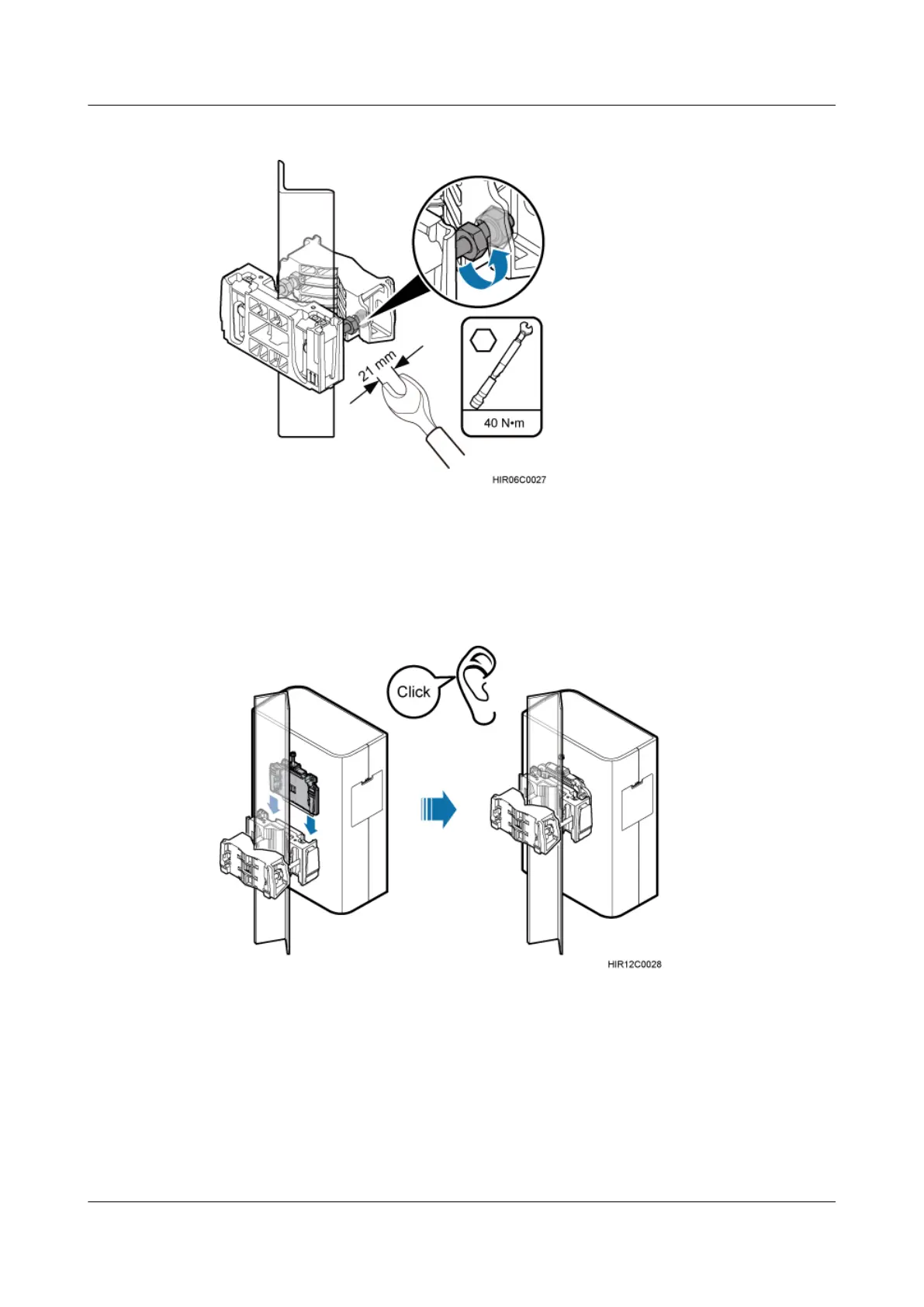 21 mm

40 N•m

HIR06C0027

Click

HIR12C0028