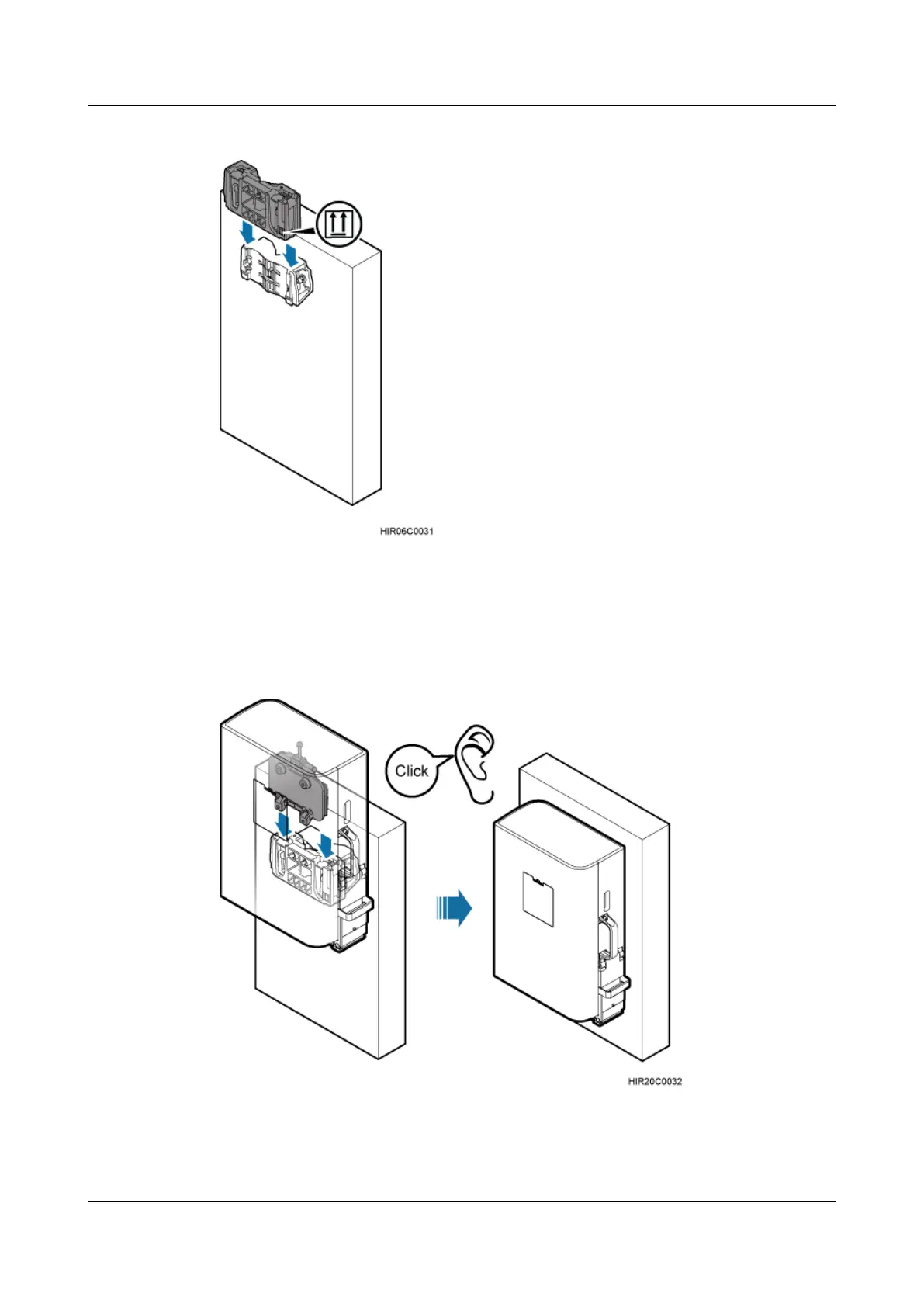 HIR06C0031

Click

HIR20C0032