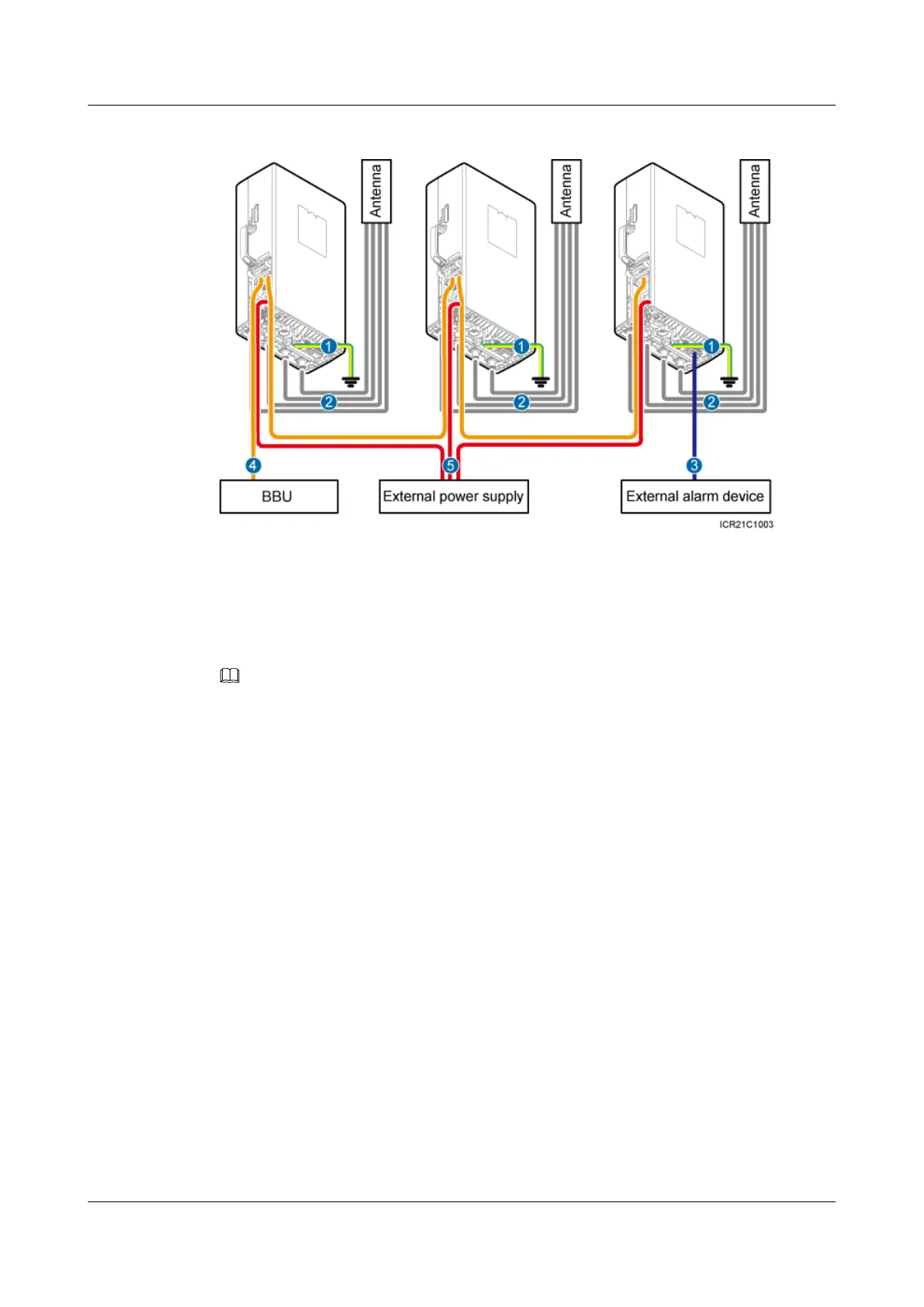 Antenna

Antenna

Antenna

1

1

1

2

2

2

4

5

3

BBU

External power supply

External alarm device

ICR21C1003