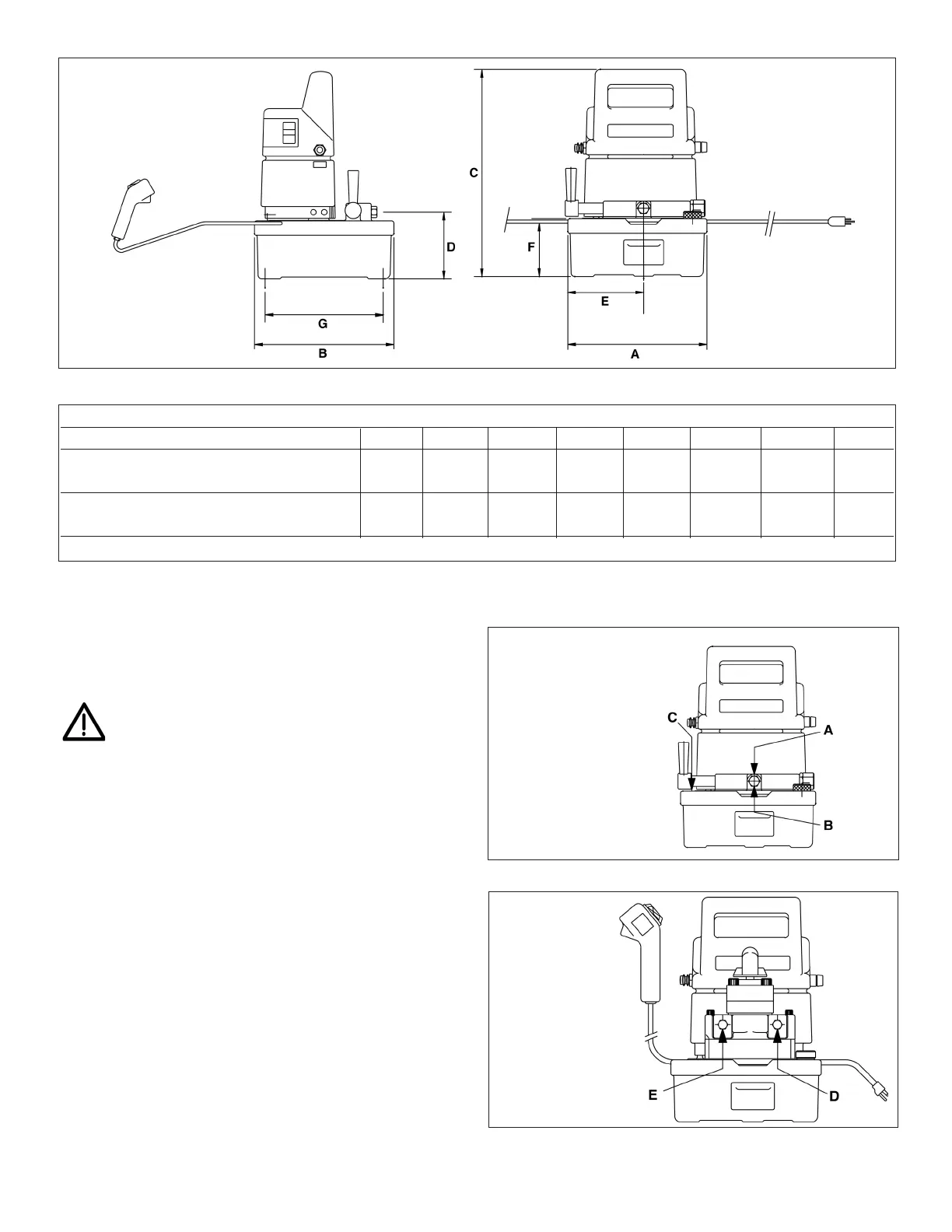 C

D

F

E

G

B

A

C

A

B

E

D