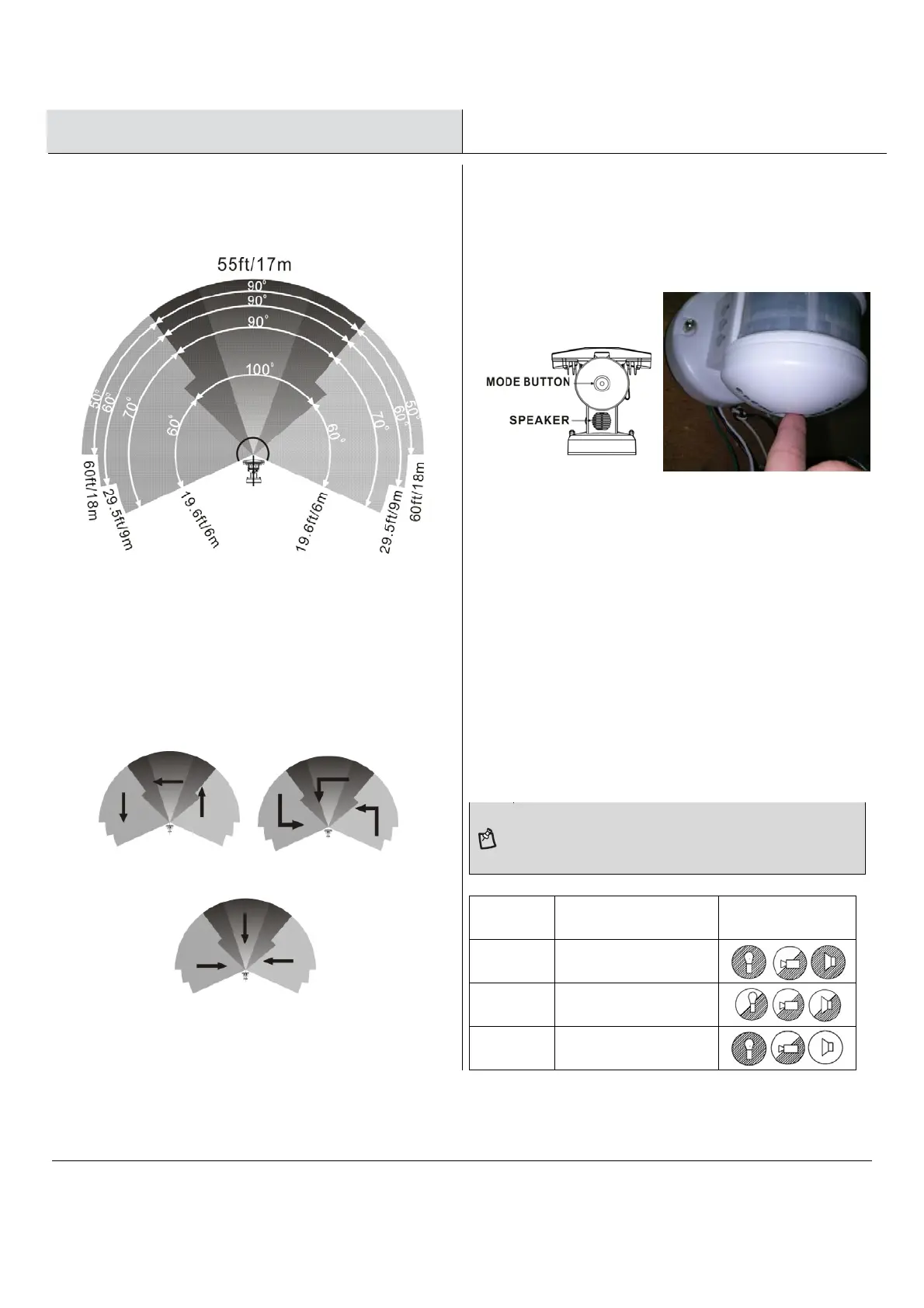 55ft/17m

90°
90°
90°
100°
50°
60°
70°
60°
60°
70°
60°
50°

60ft/18m
29.5ft/9m
19.6ft/6m
19.6ft/6m
29.5ft/9m
60ft/18m

MODE BUTTON
SPEAKER