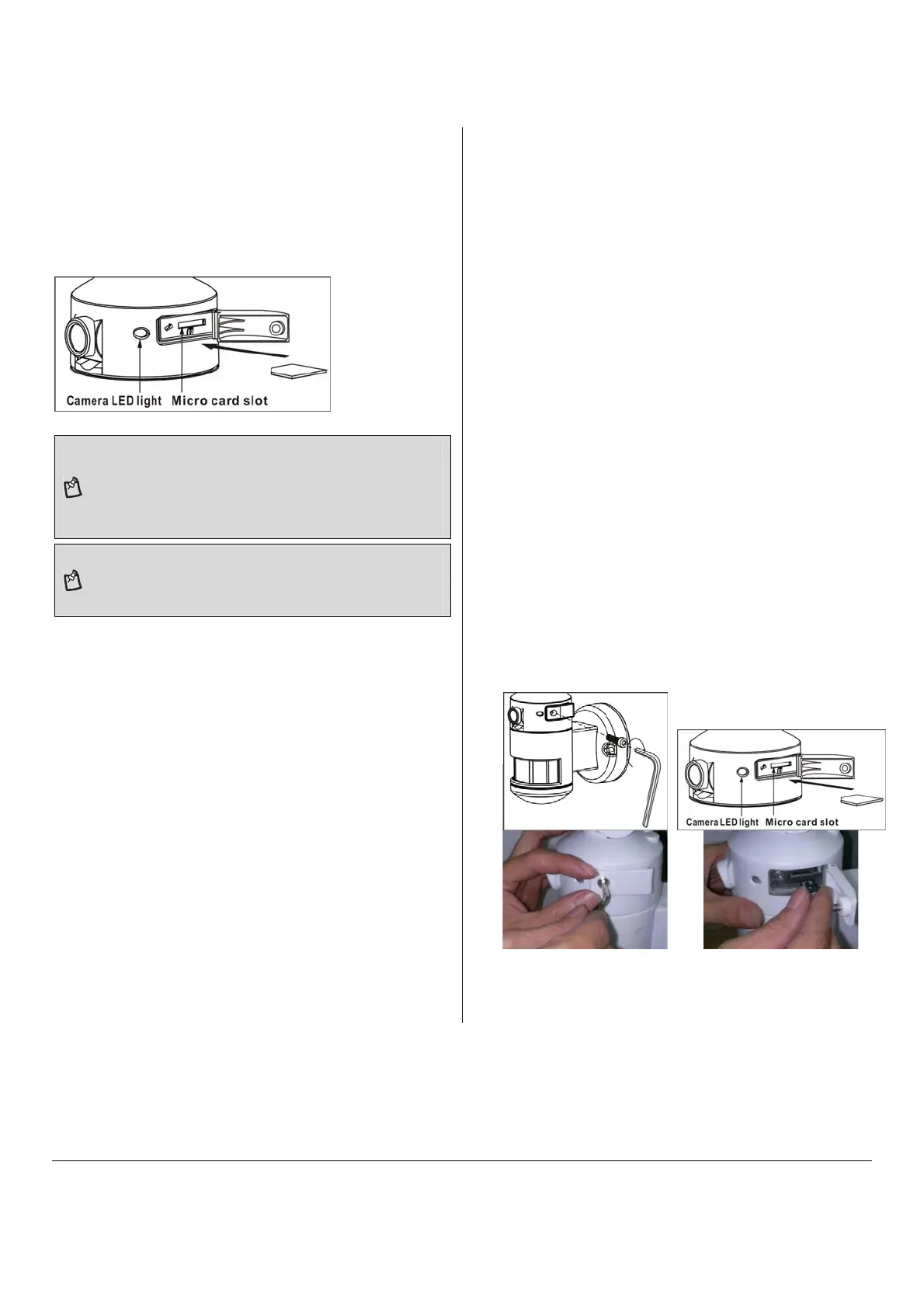 Camera LED light Micro card slot

Camera LED light Micro card slot