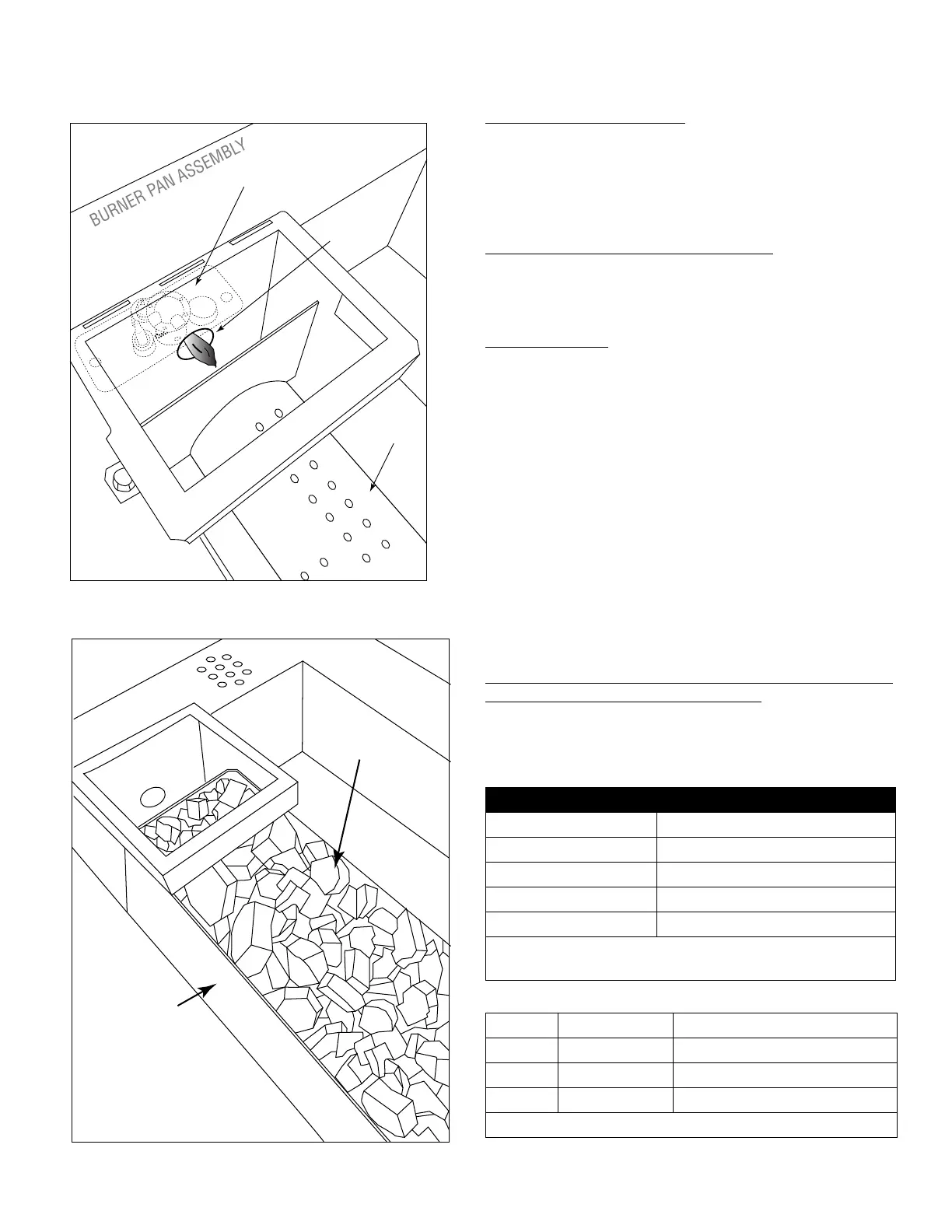 BURNER PAN ASSEMBLY