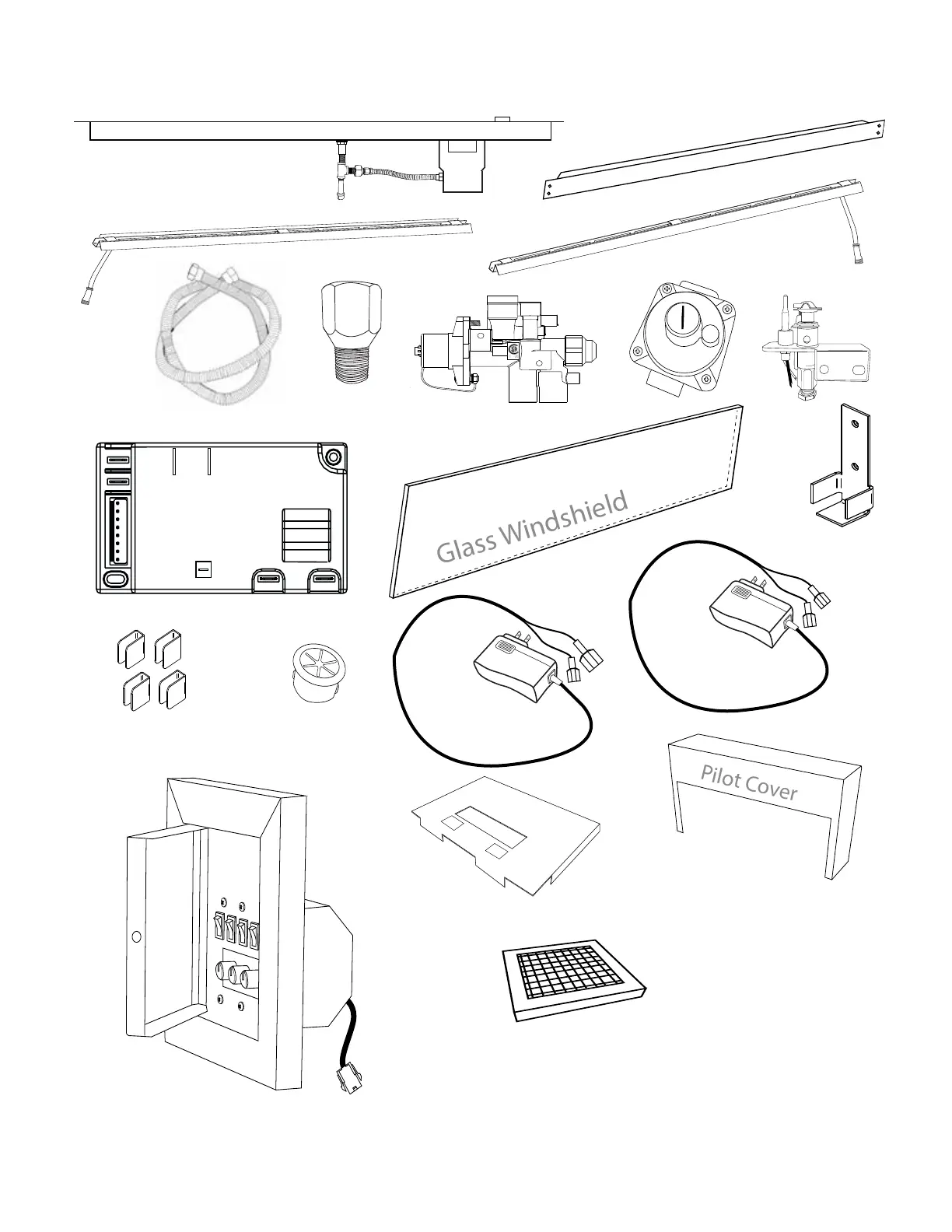 Glass Windshield

Pilot Cover