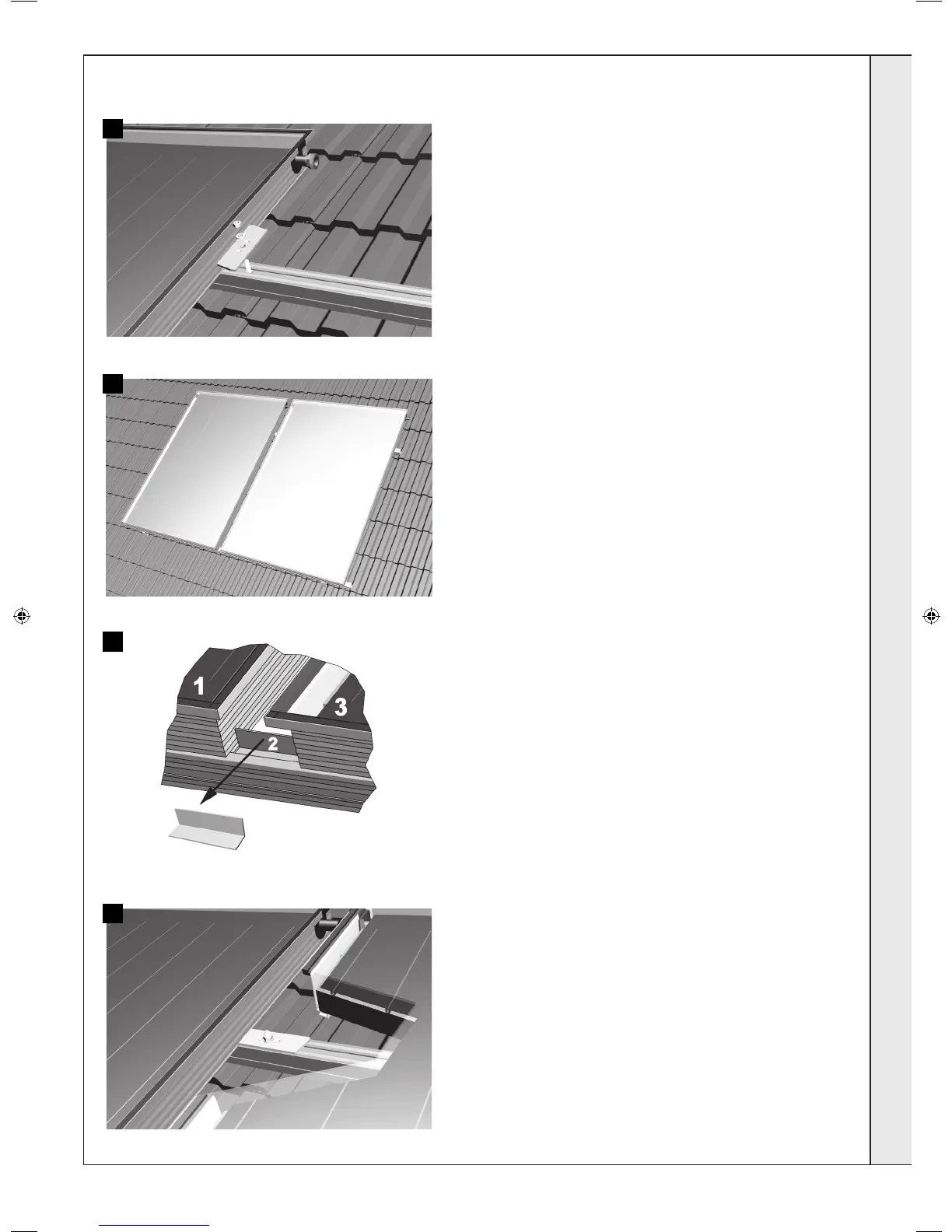 1

3

2