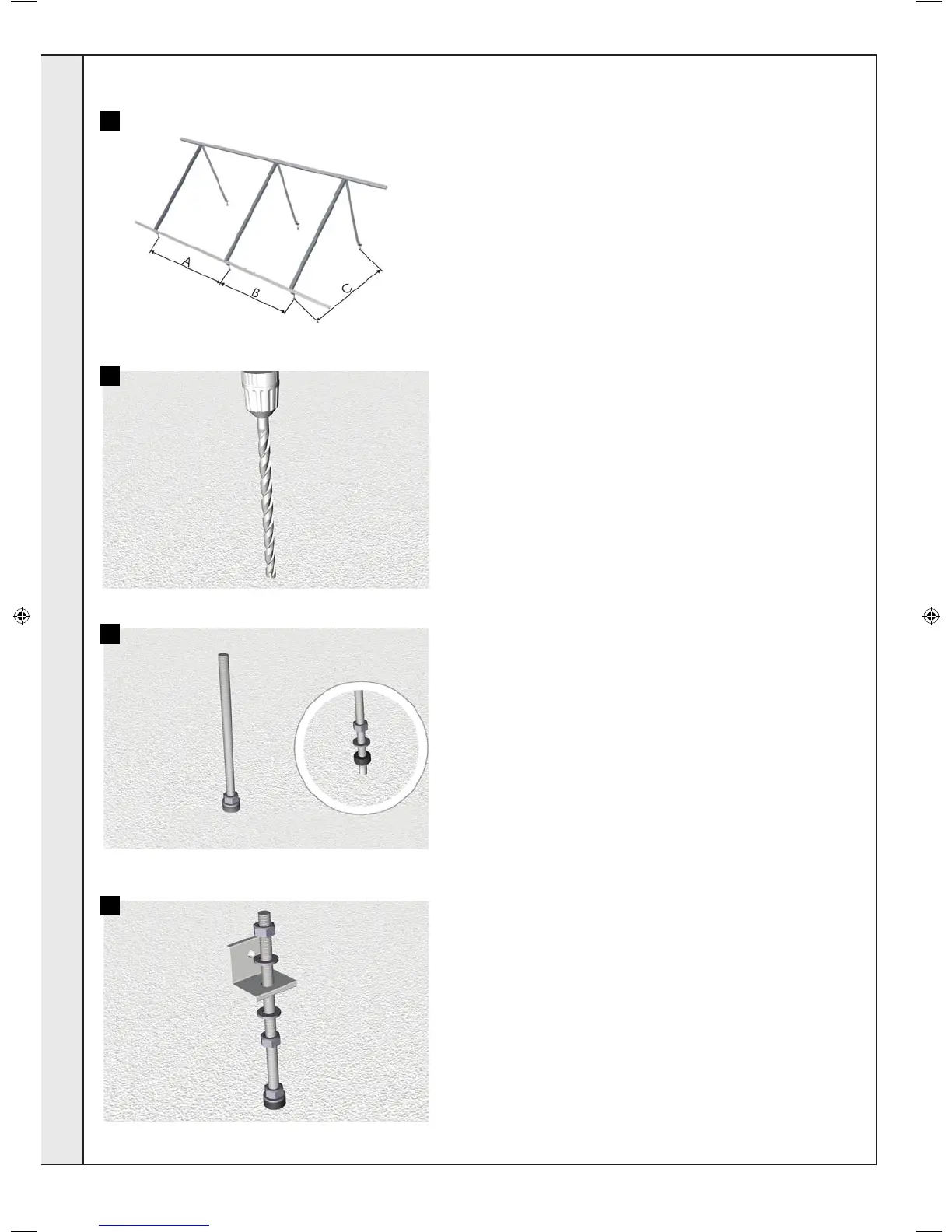 A

B

C