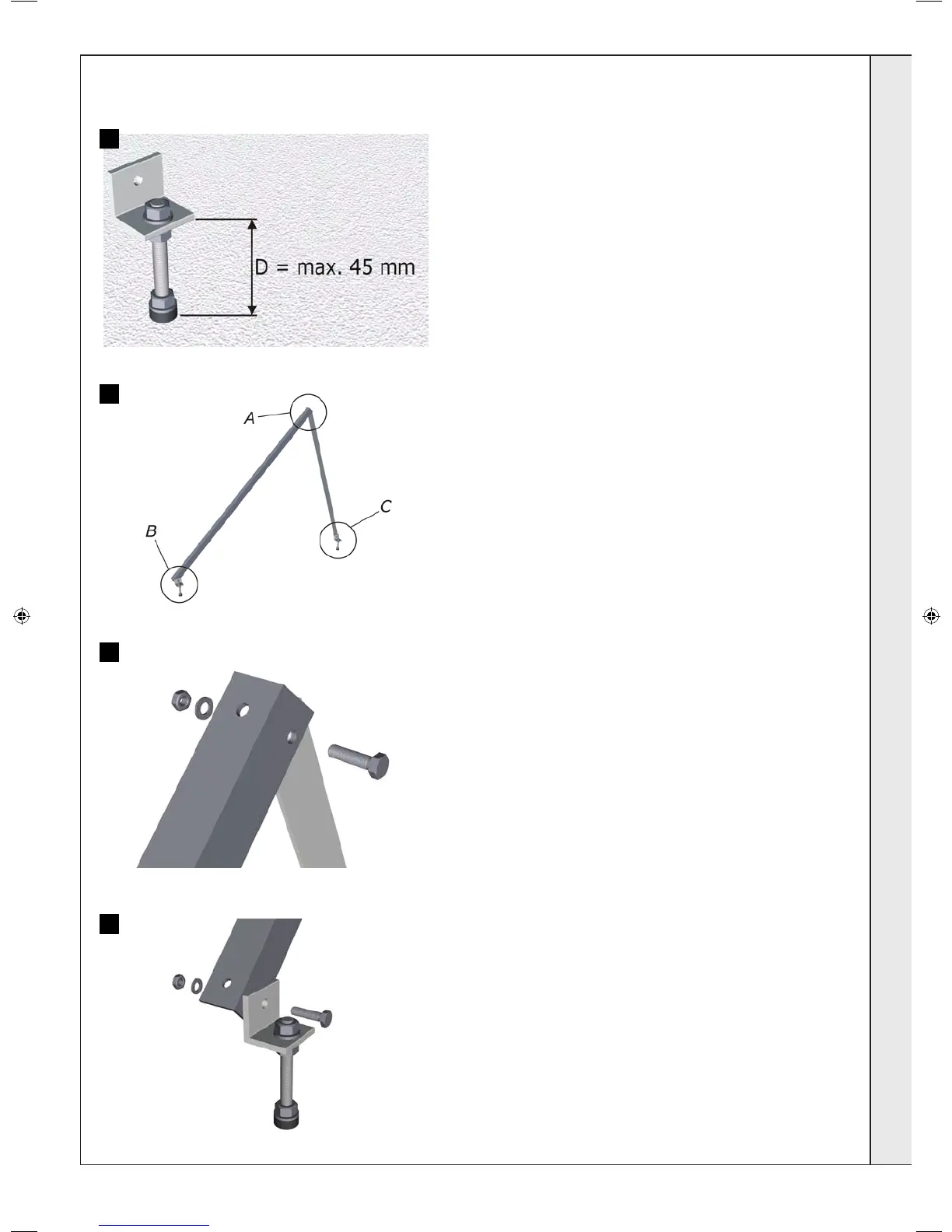 D = max. 45 mm

A

B

C