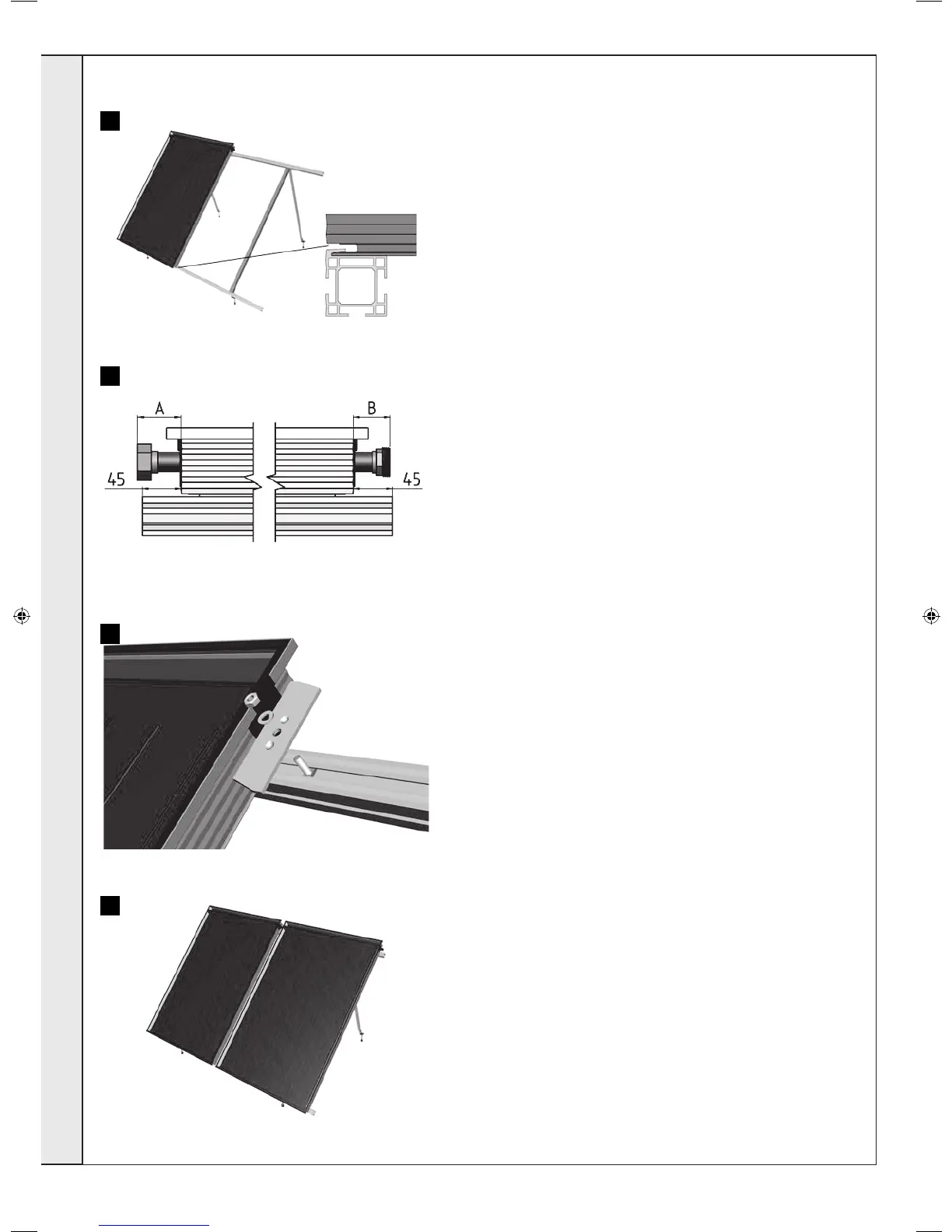 A

B

45

45