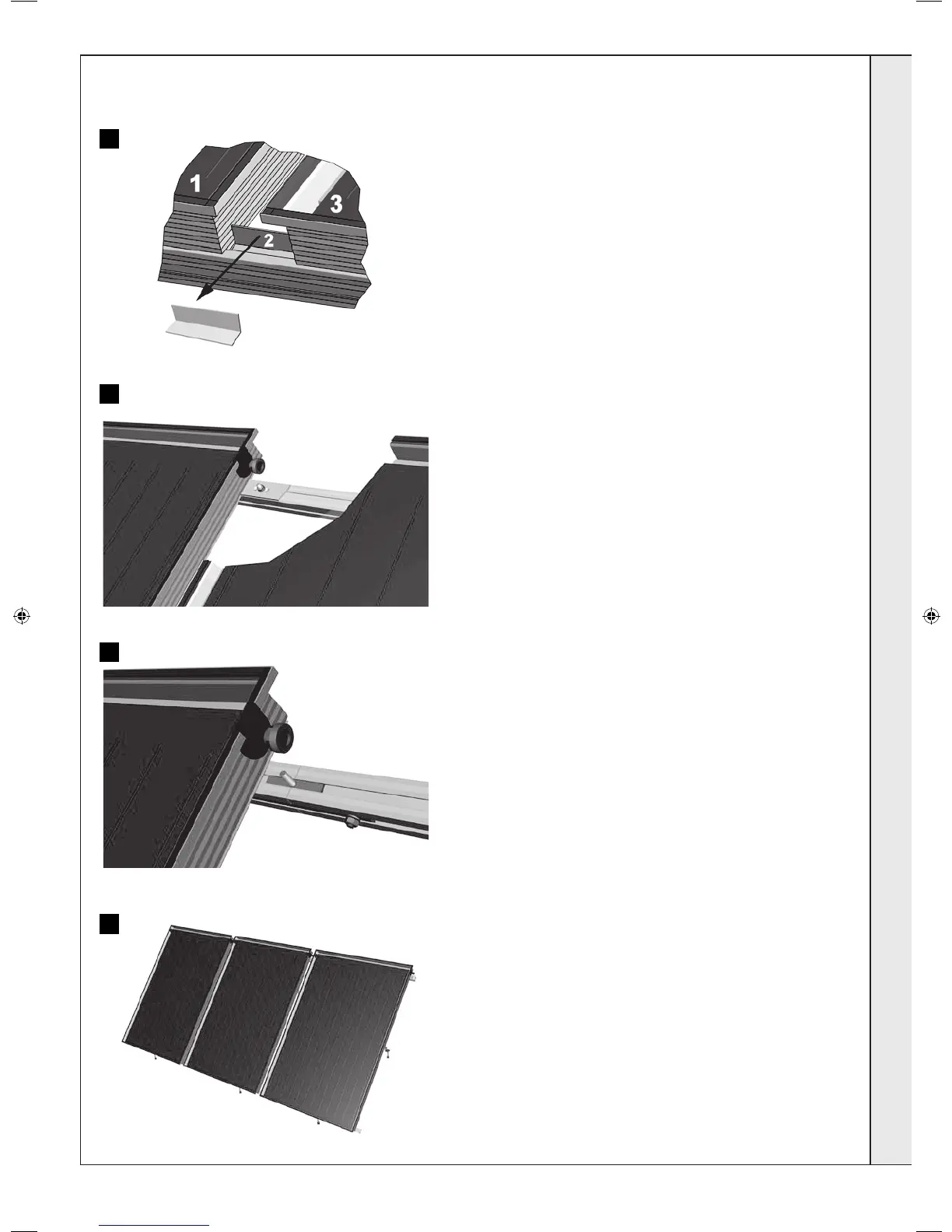 1

3

2