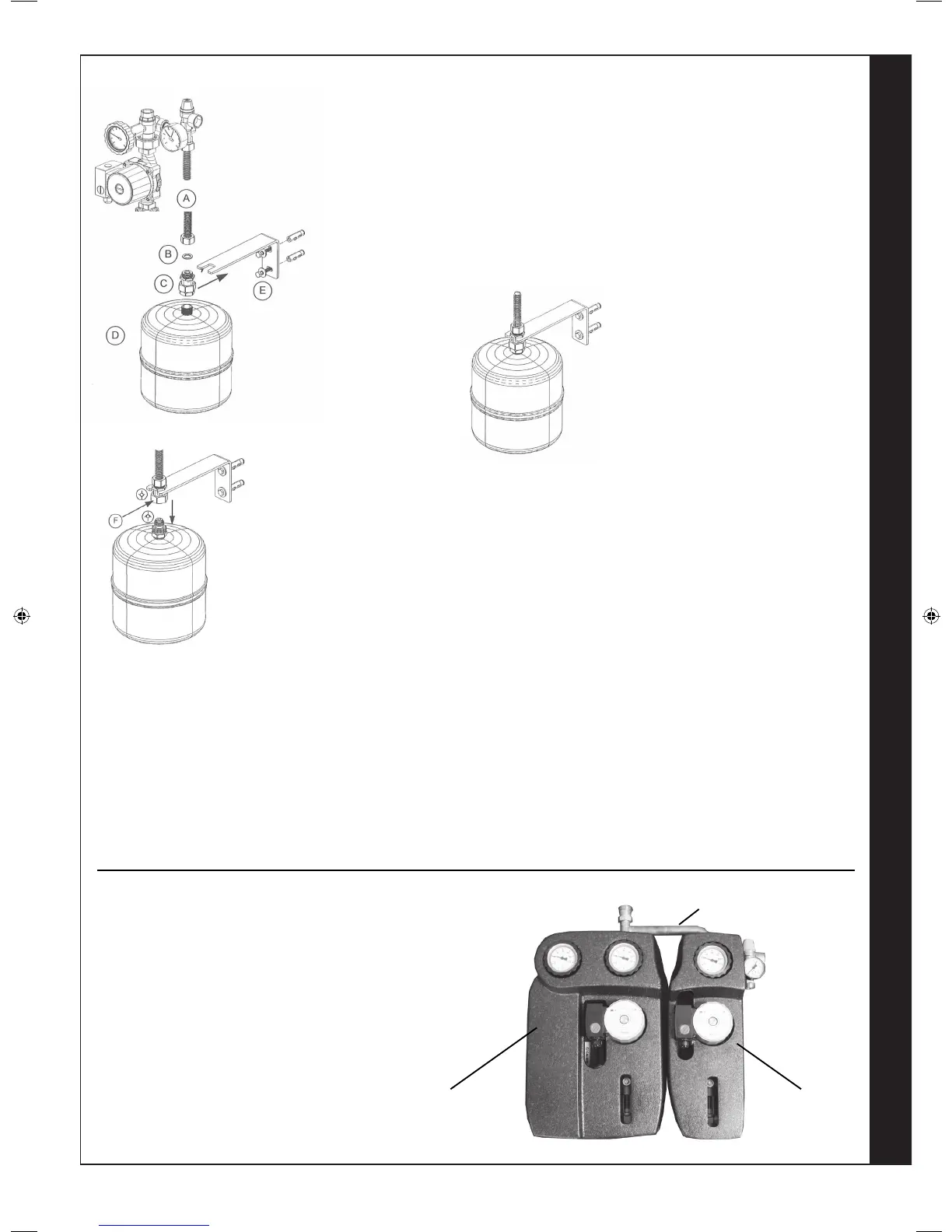 A

B

C

E

D

F