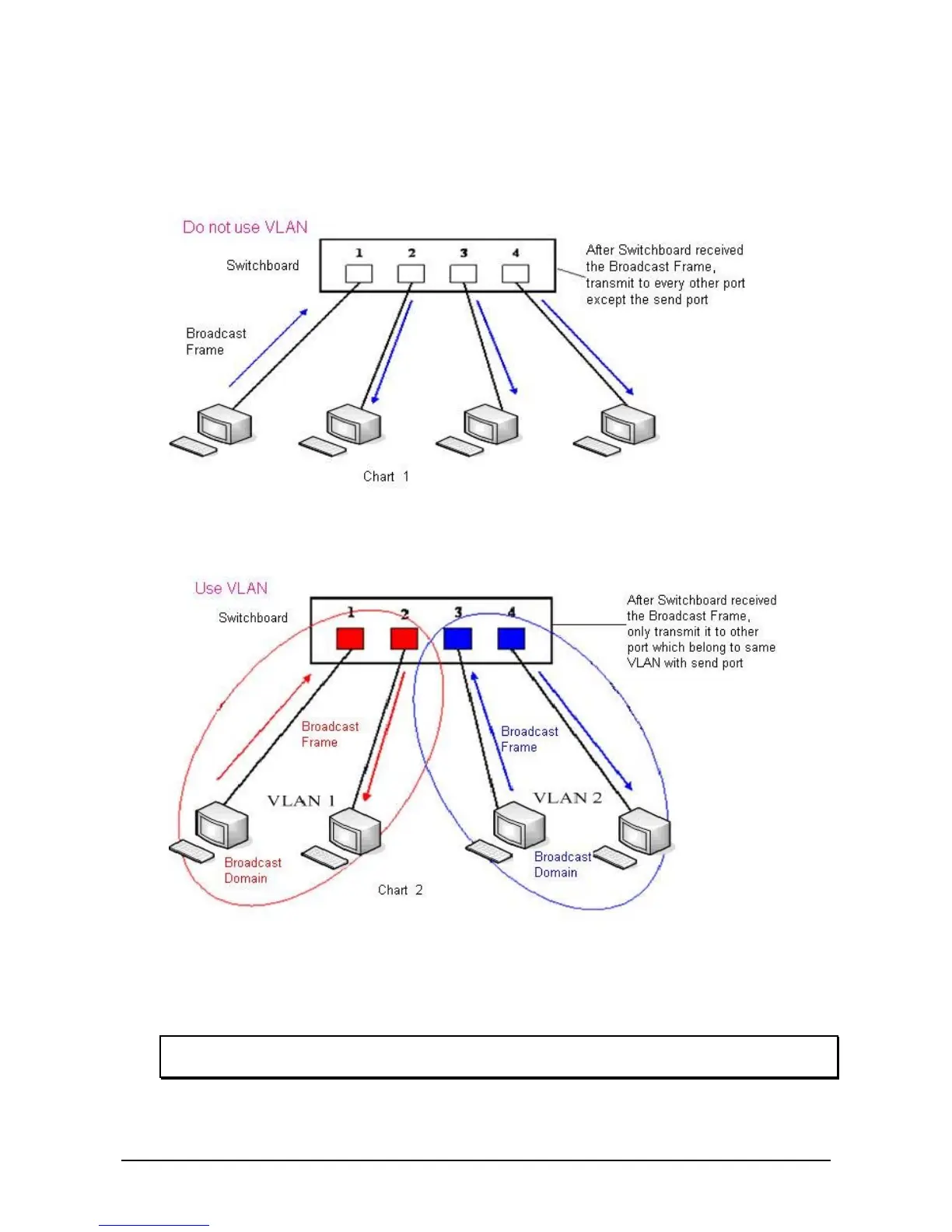 Do not use VLAN

Switchboard

1 2 3 4

After Switchboard received the Broadcast Frame, transmit to every other port except the send port

Broadcast Frame

Chart 1

Use VLAN

Switchboard

1 2 3 4

After Switchboard received the Broadcast Frame, only transmit it to other port which belong to same VLAN with send port

Broadcast Frame

Broadcast Frame

VLAN 1

VLAN 2

Broadcast Domain

Broadcast Domain

Chart 2