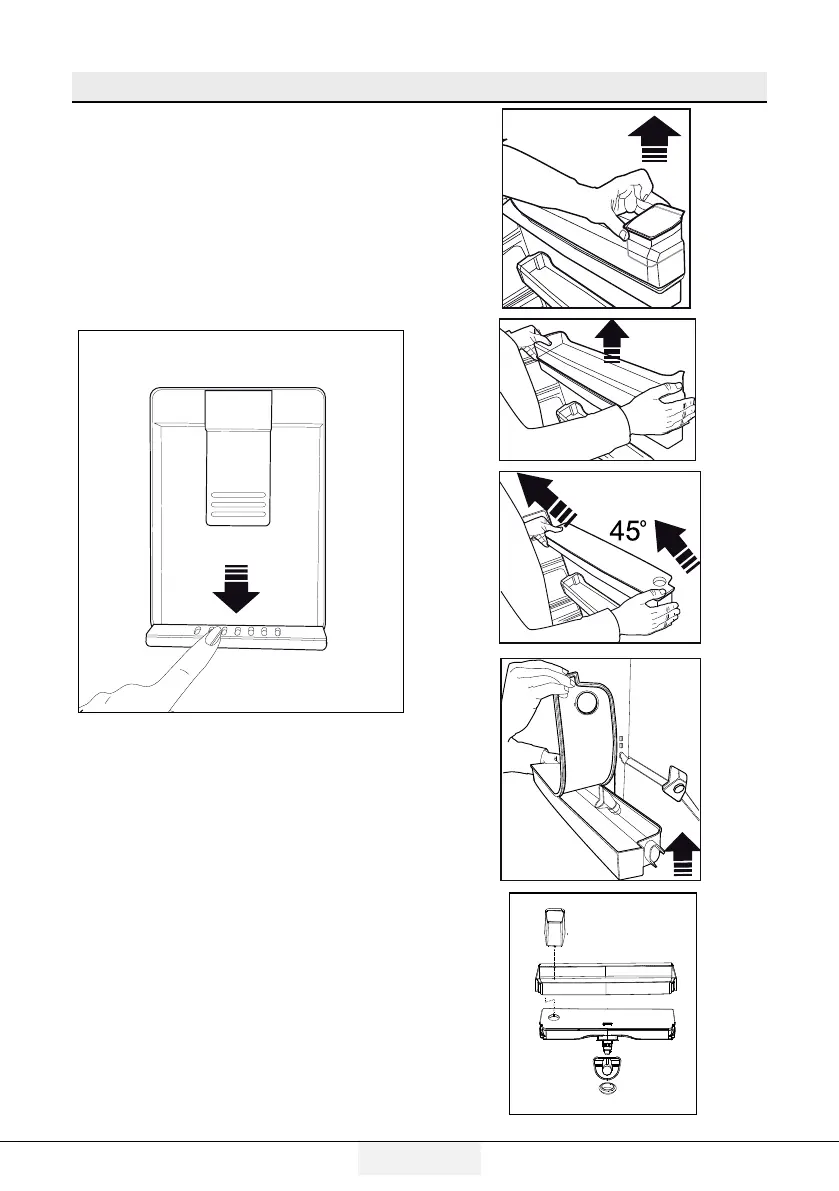 45°