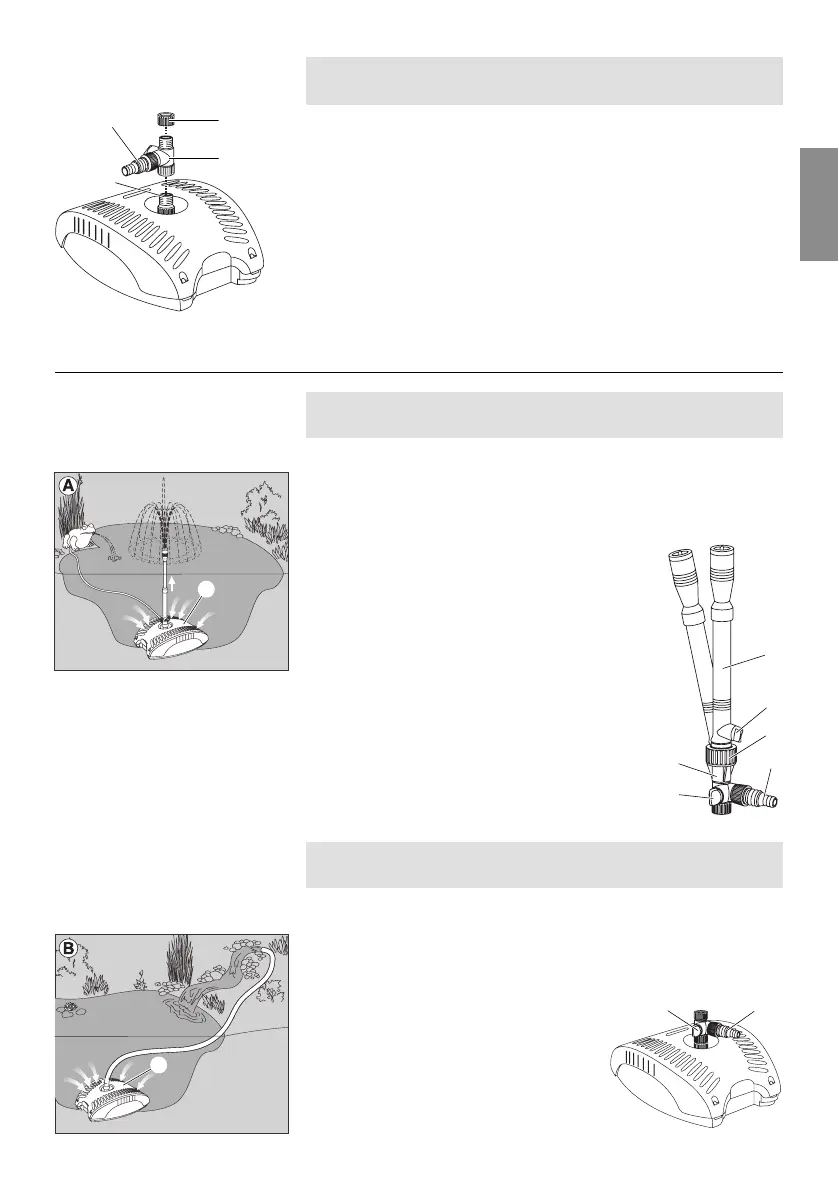 A

B