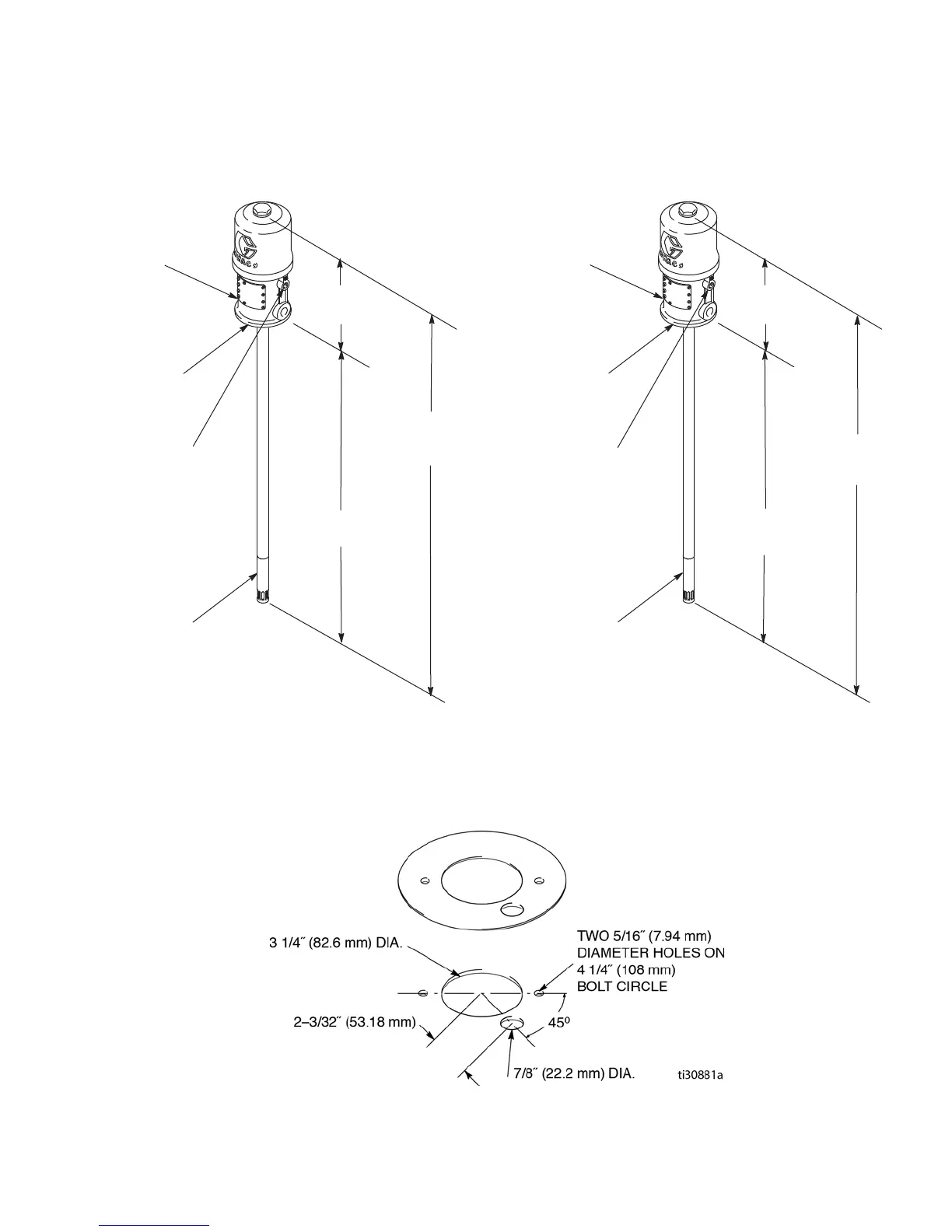 3 1/4″ (82.6 mm) DIA.

TWO 5/16″ (7.94 mm) DIAMETER HOLES ON 4 1/4″ (108 mm) BOLT CIRCLE

2–3/32″ (53.18 mm)

45º

7/8″ (22.2 mm) DIA.

ti30881a