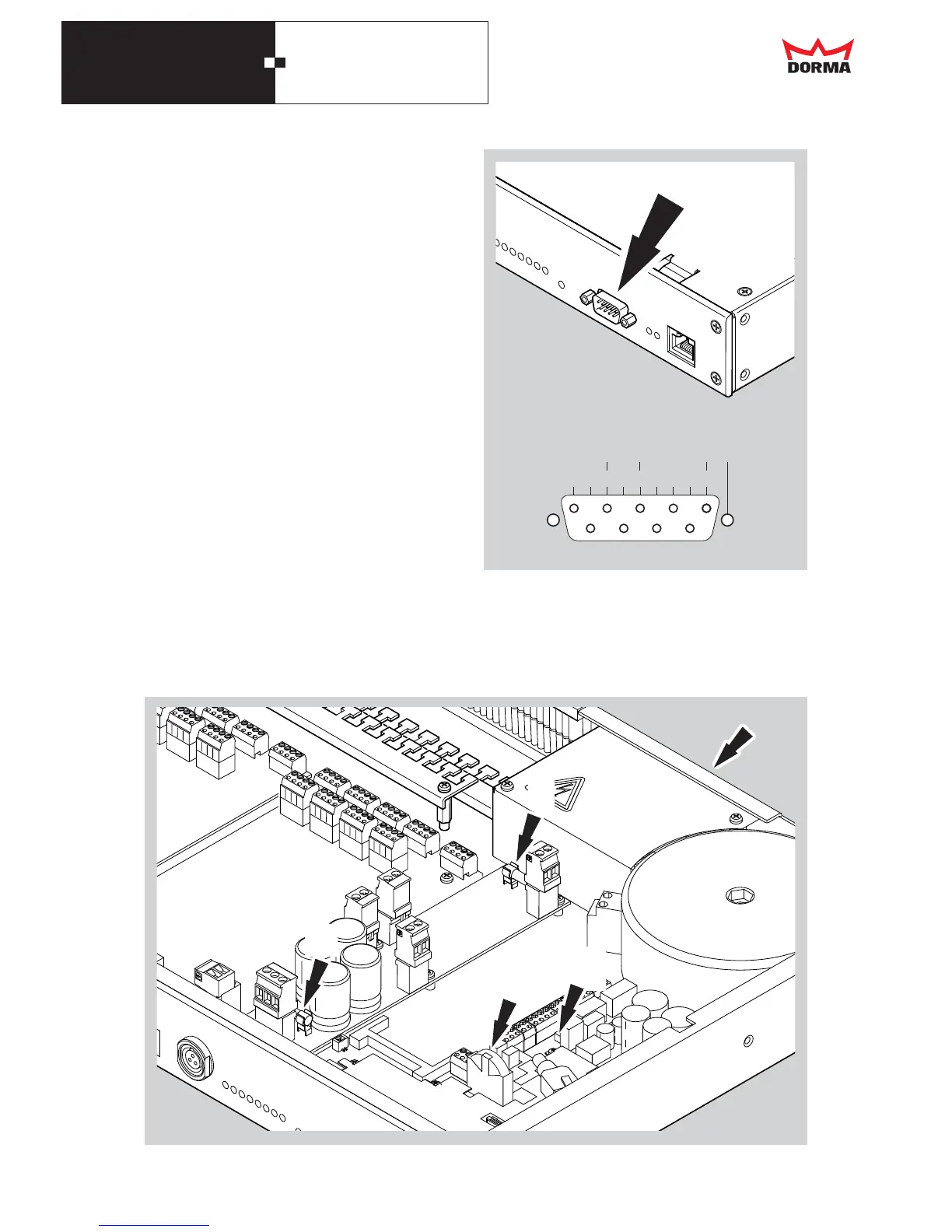 DORMA