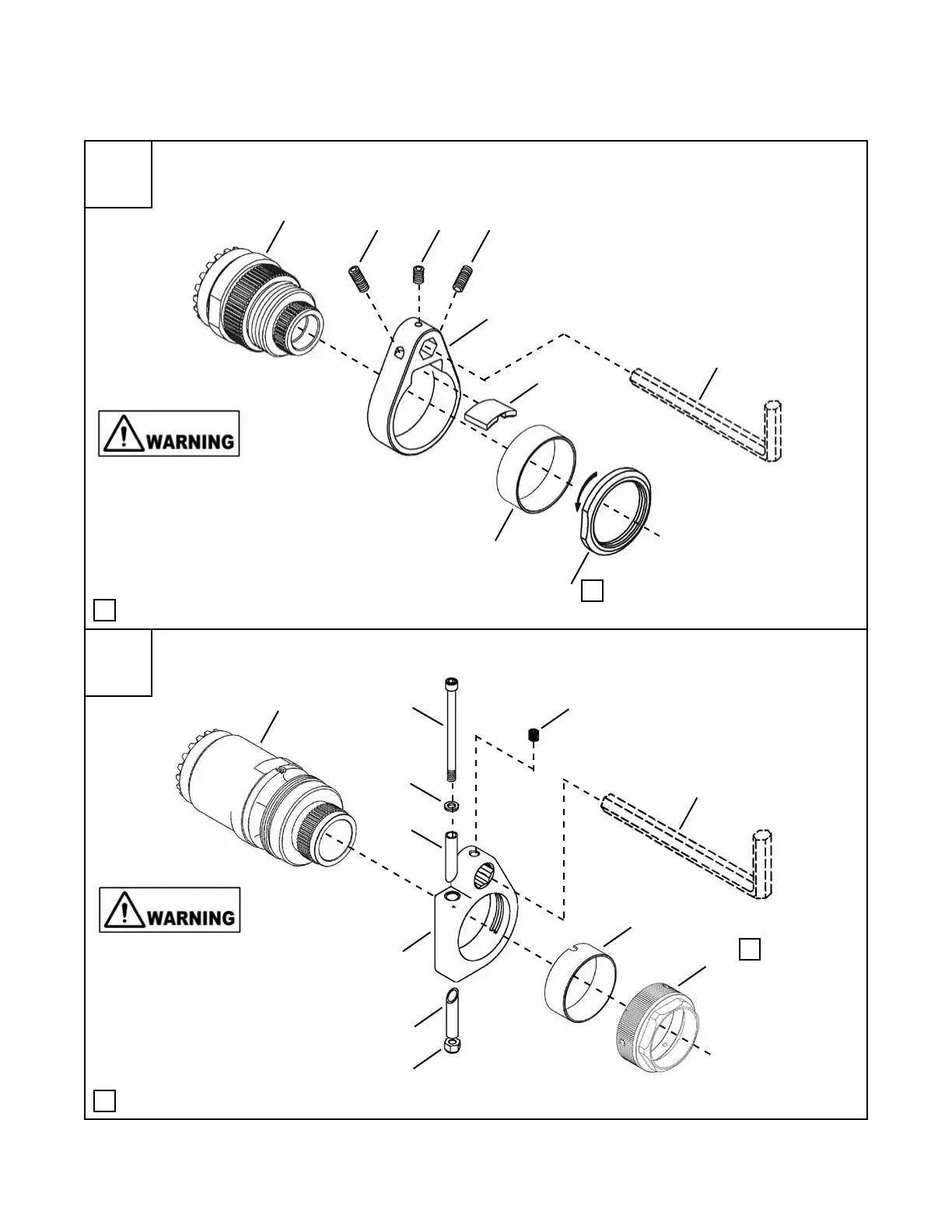 WARNING

WARNING