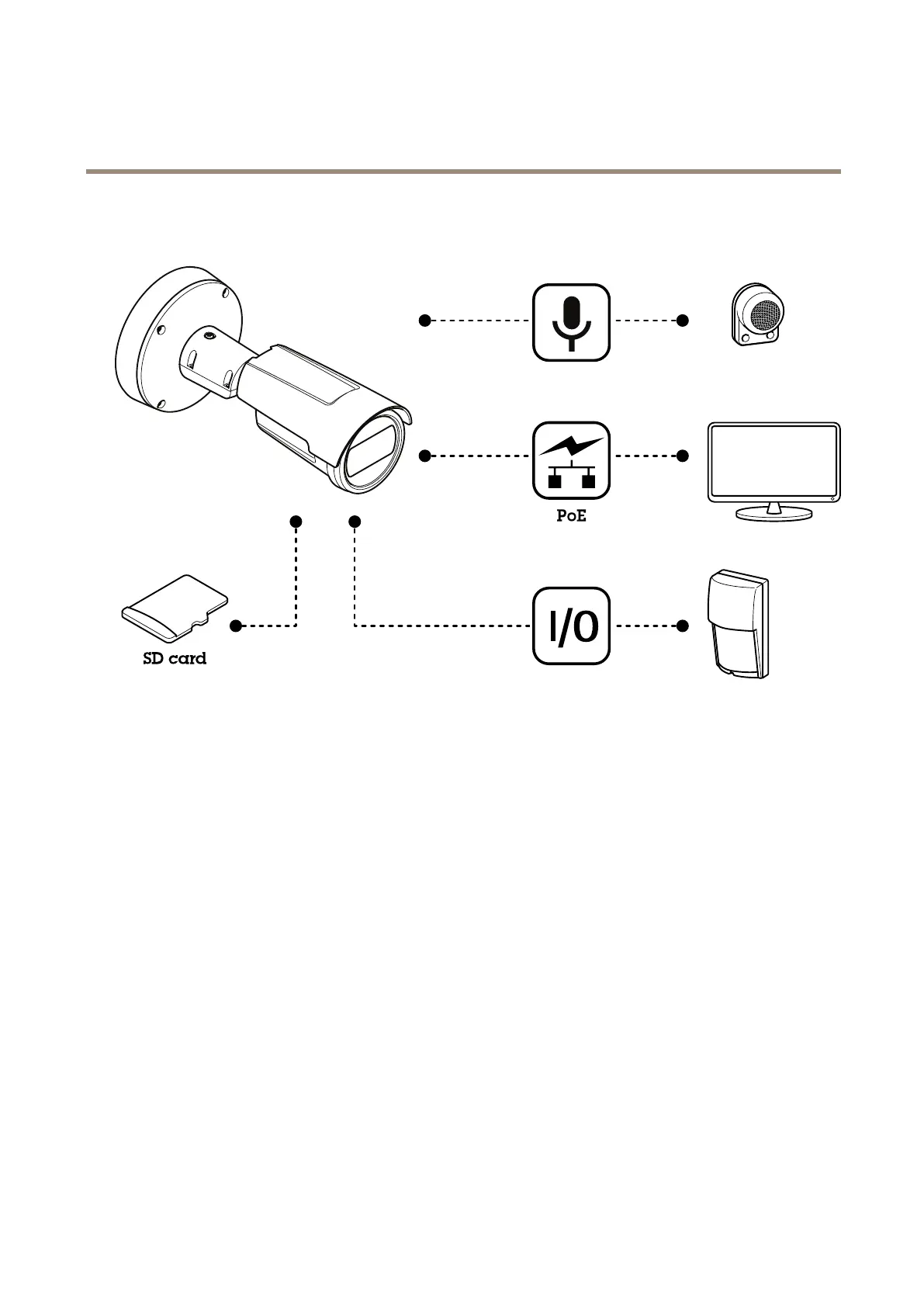 PoE

SD card

I/O