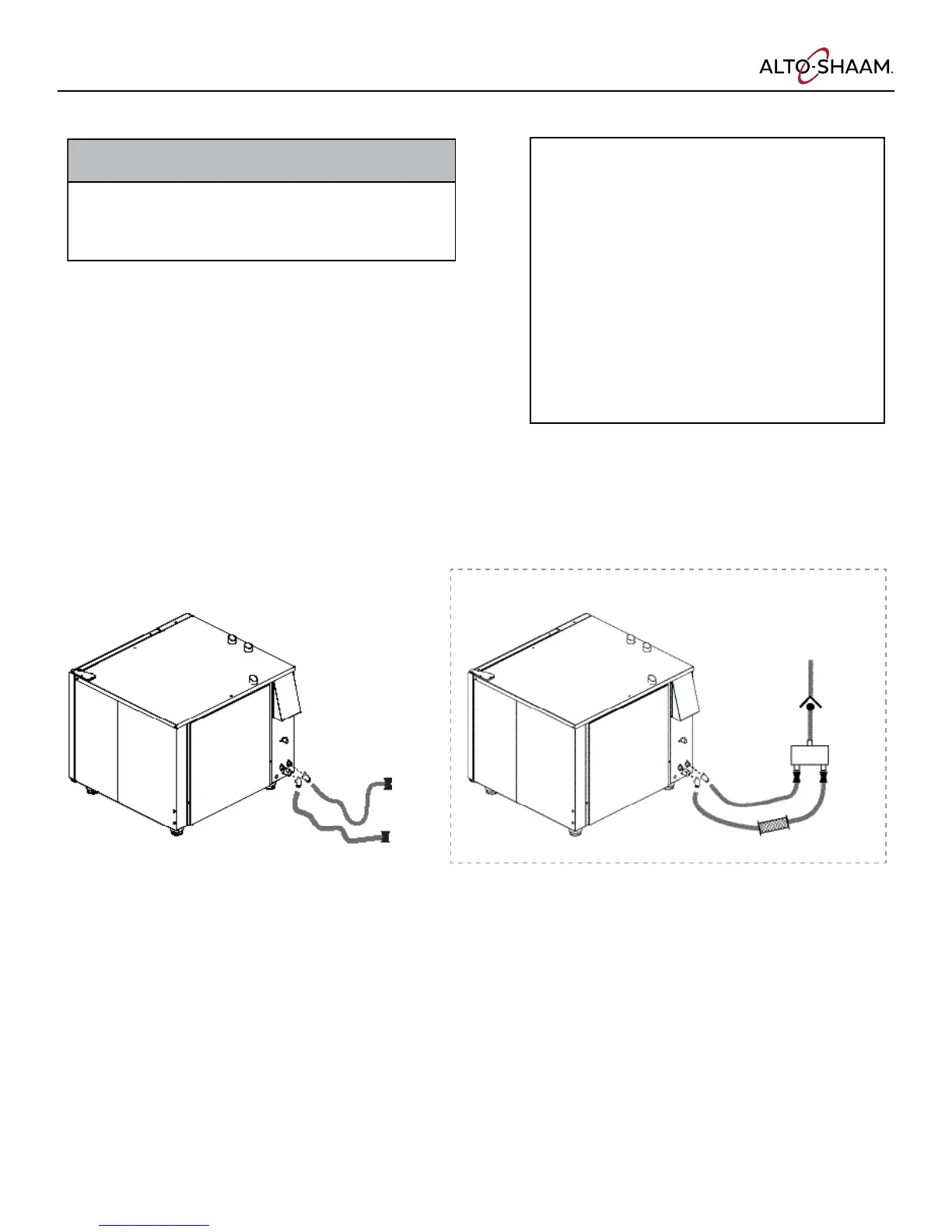 ALTO-SHAAM.