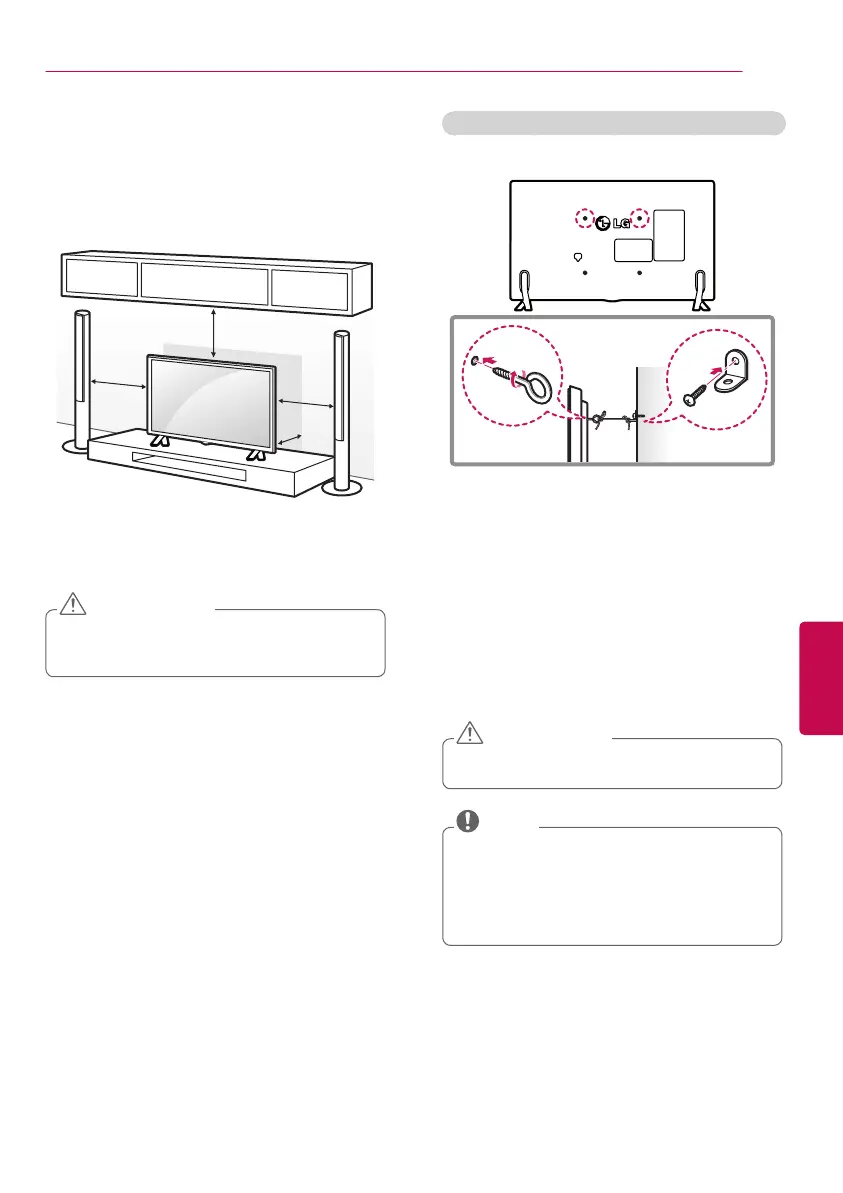 LG