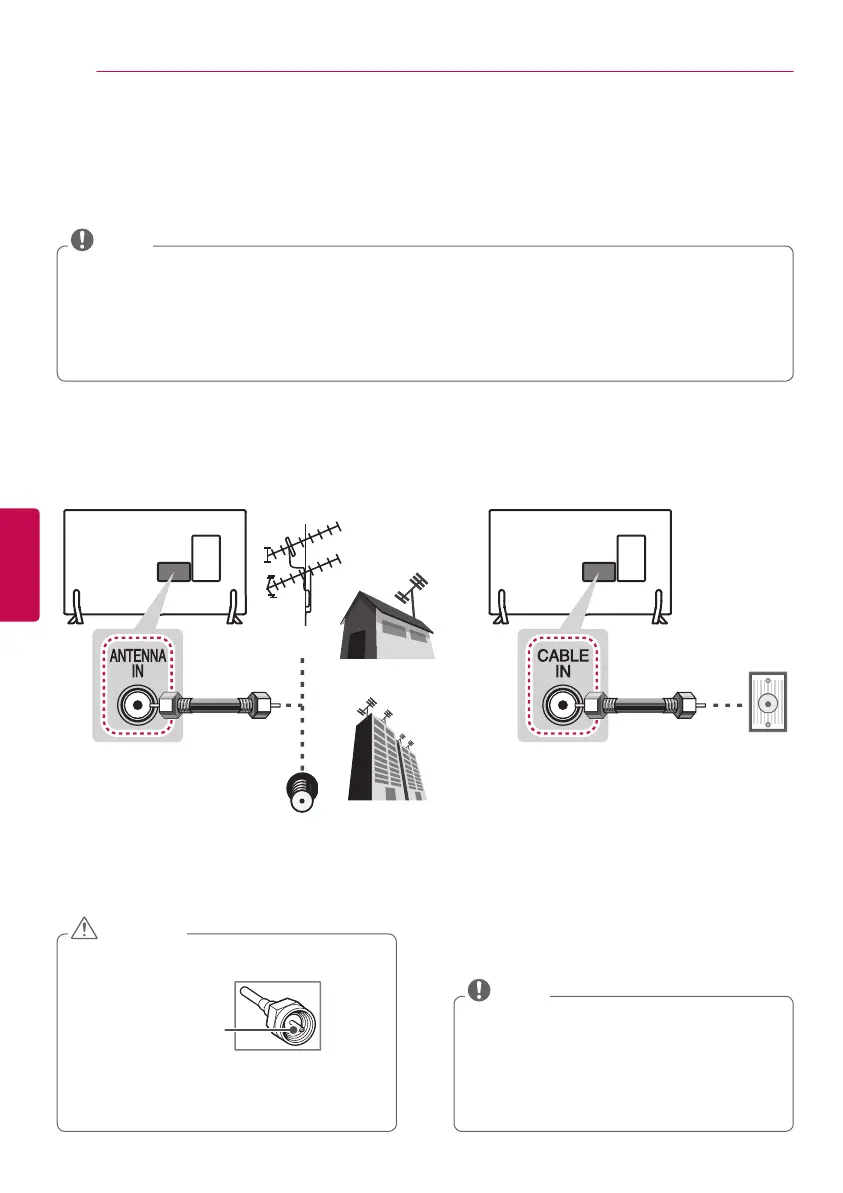 ANTENNA IN

CABLE IN