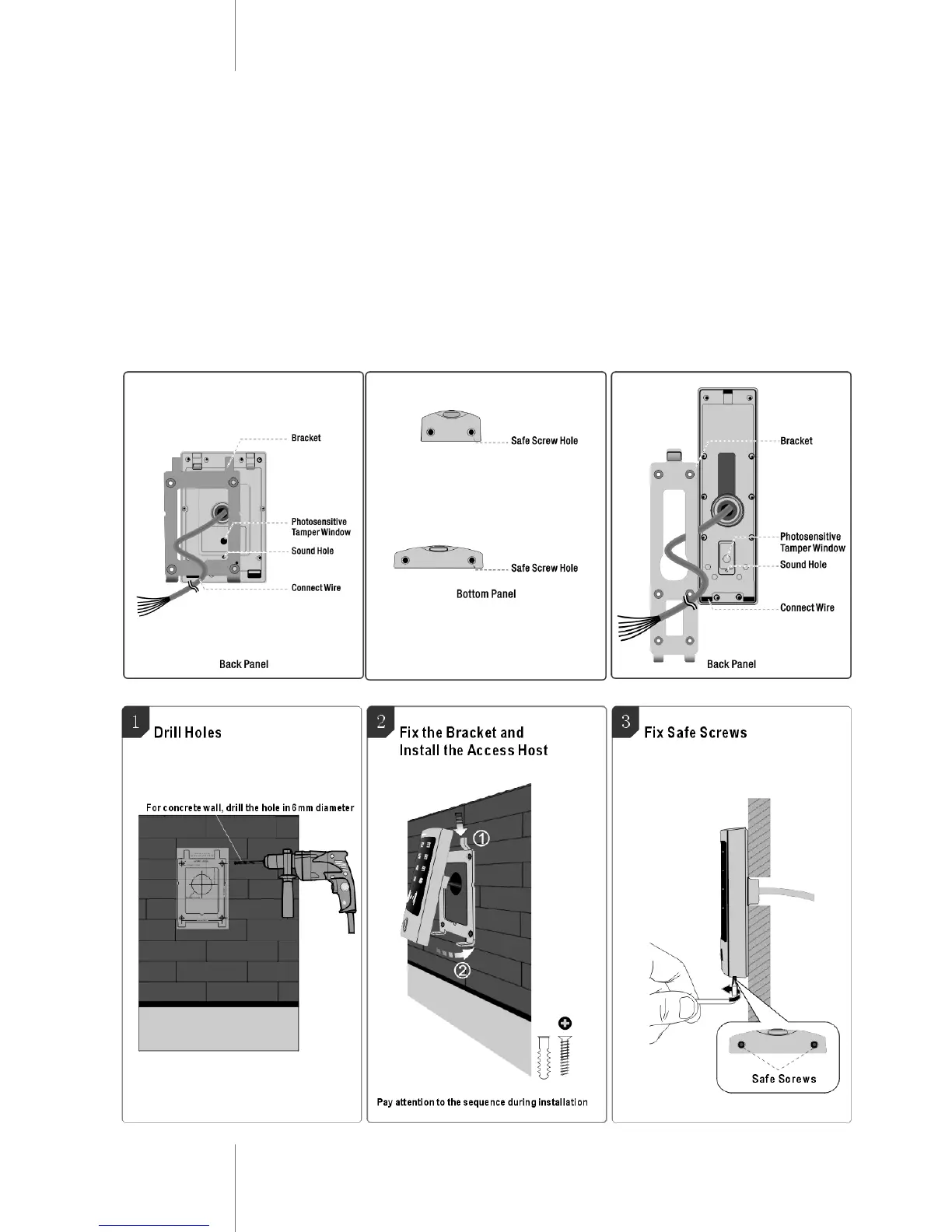 Bracket

Photosensitive Tamper Window

Sound Hole

Connect Wire

Back Panel

Safe Screw Hole

Safe Screw Hole

Bottom Panel

Bracket

Photosensitive Tamper Window

Sound Hole

Connect Wire

Back Panel

1 Drill Holes

For concrete wall, drill the hole in 6 mm diameter

2 Fix the Bracket and Install the Access Host

①

②

Pay attention to the sequence during installation

3 Fix Safe Screws

Safe Screws