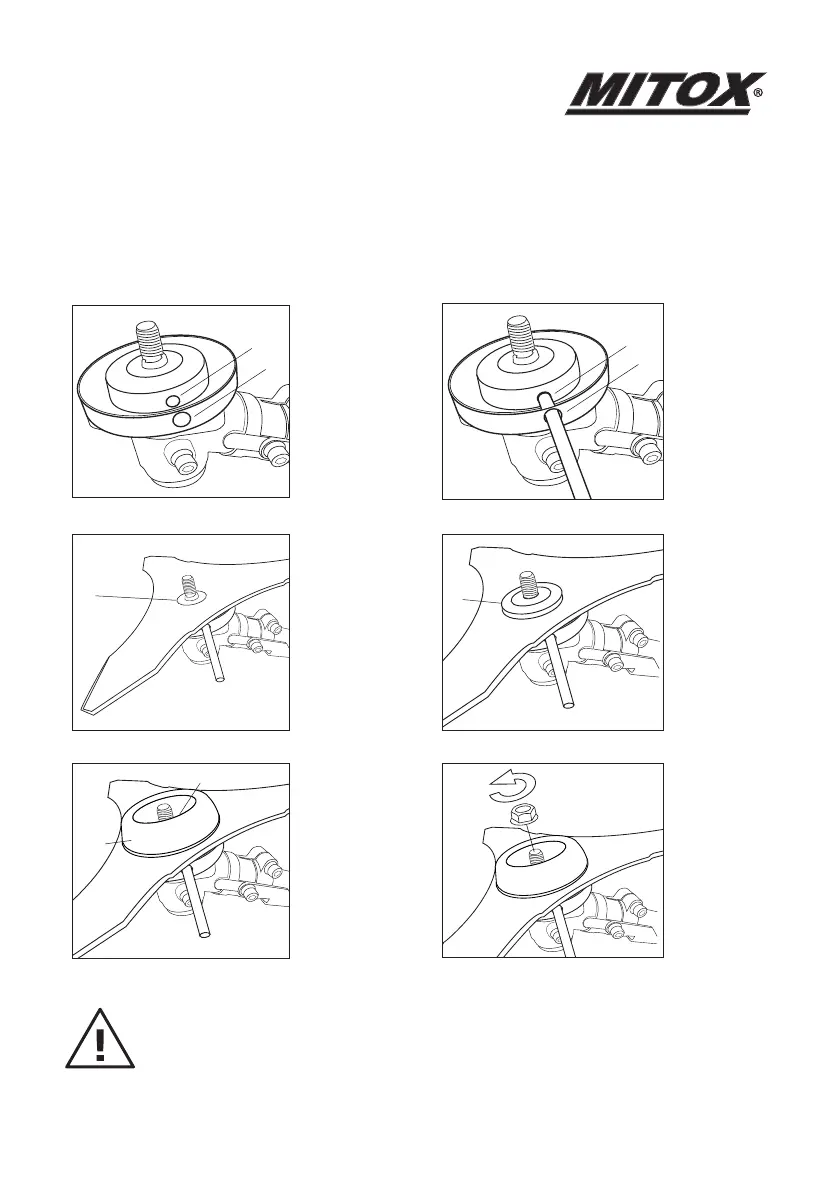 MITOX®