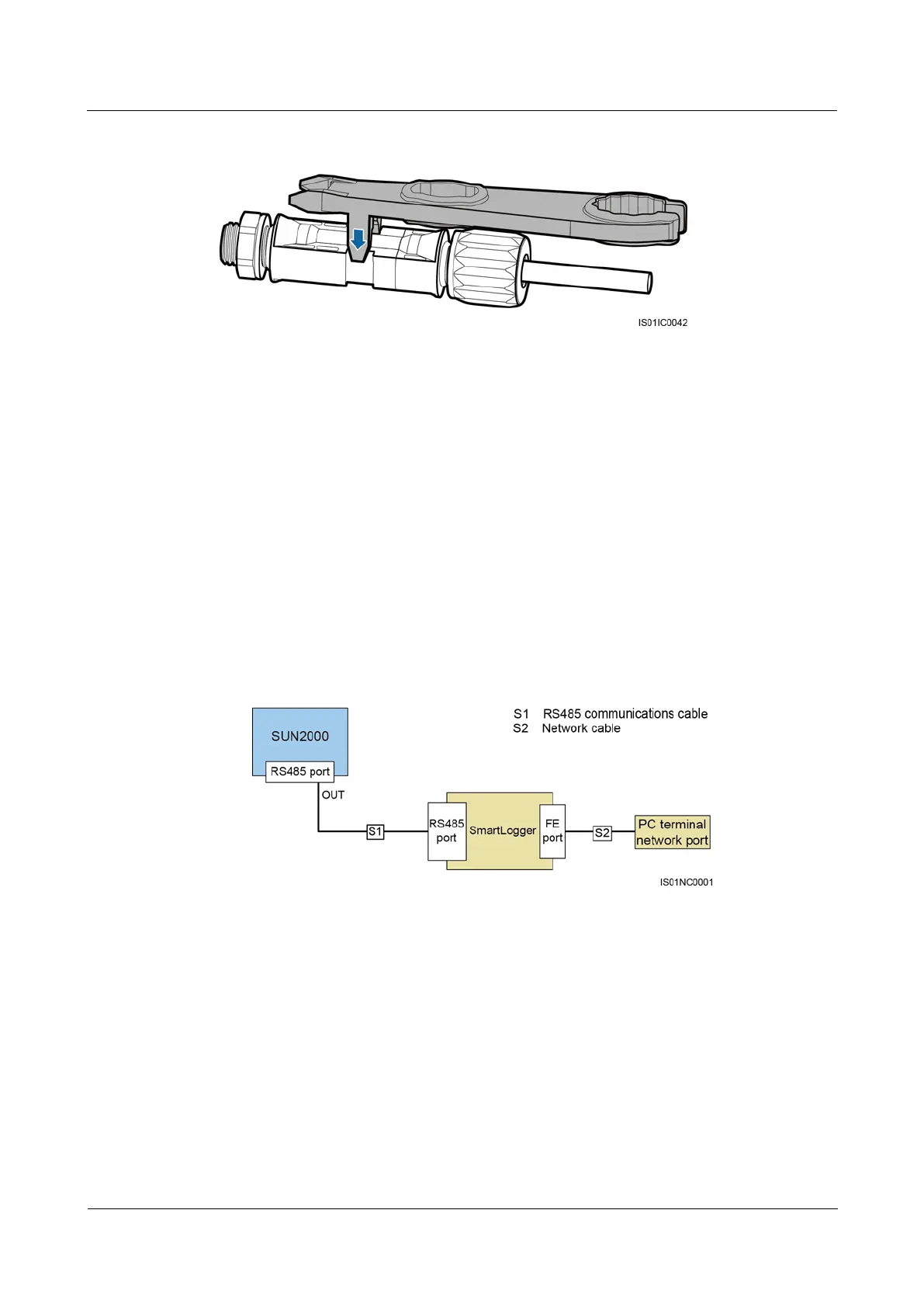 IS01IC0042

S1 RS485 communications cable
S2 Network cable

SUN2000

RS485 port

OUT

S1

RS485 port

SmartLogger

FE port

S2

PC terminal network port

IS01NC0001