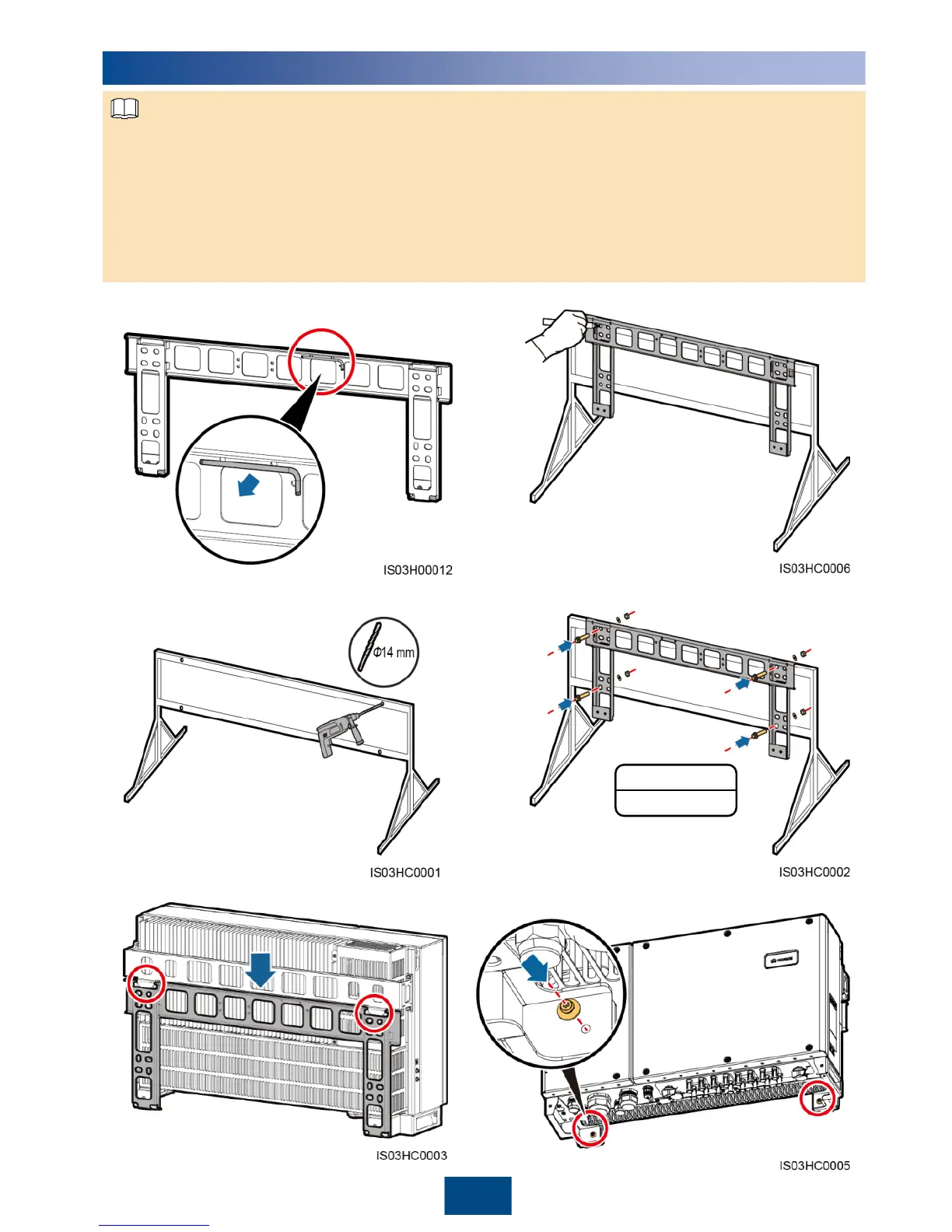 IS03H00012

IS03HC0006

Φ14 mm

IS03HC0001

IS03HC0002

IS03HC0003

IS03HC0005