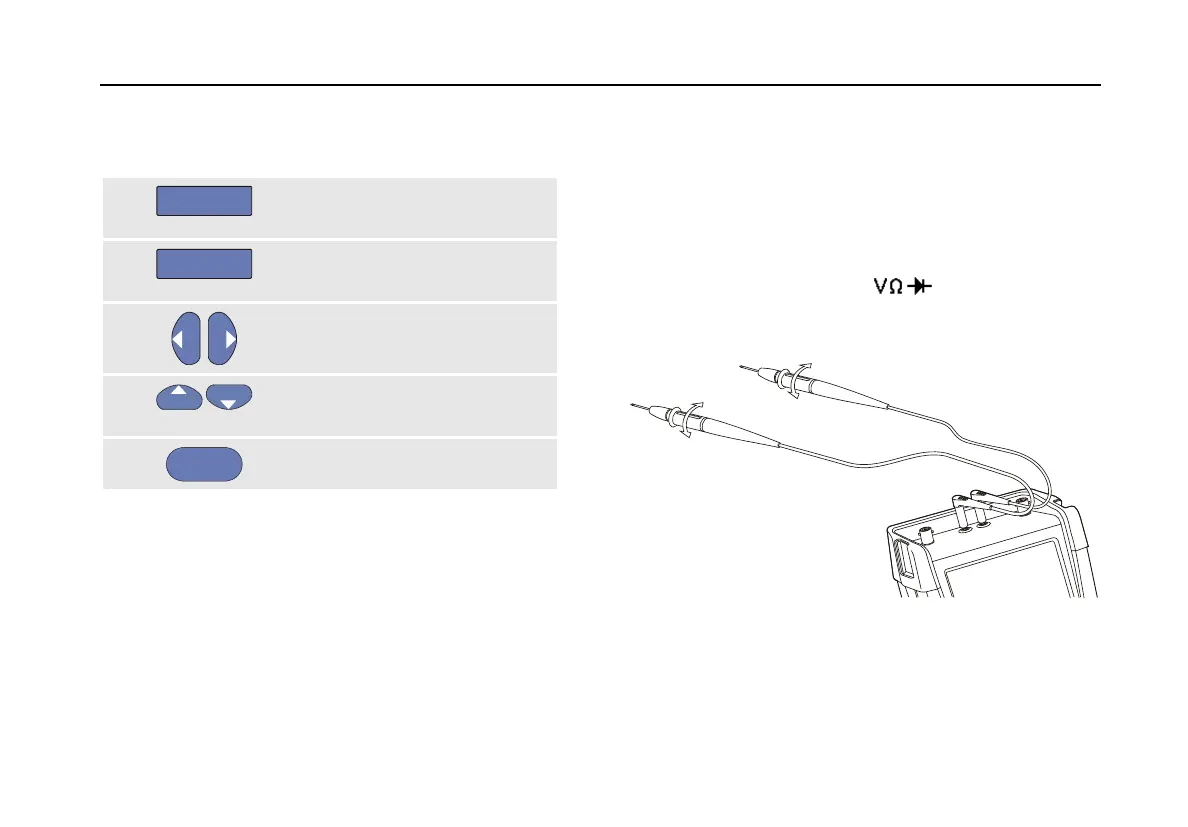 VΩ